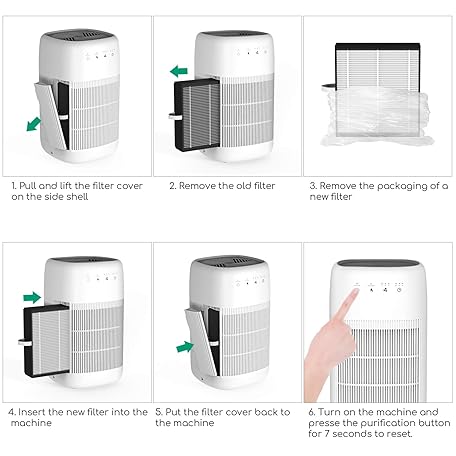 1. Pull and lift the filter cover on the side shell

2. Remove the old filter

3. Remove the packaging of a new filter

4. Insert the new filter into the machine

5. Put the filter cover back to the machine

6. Turn on the machine and presse the purification button for 7 seconds to reset.