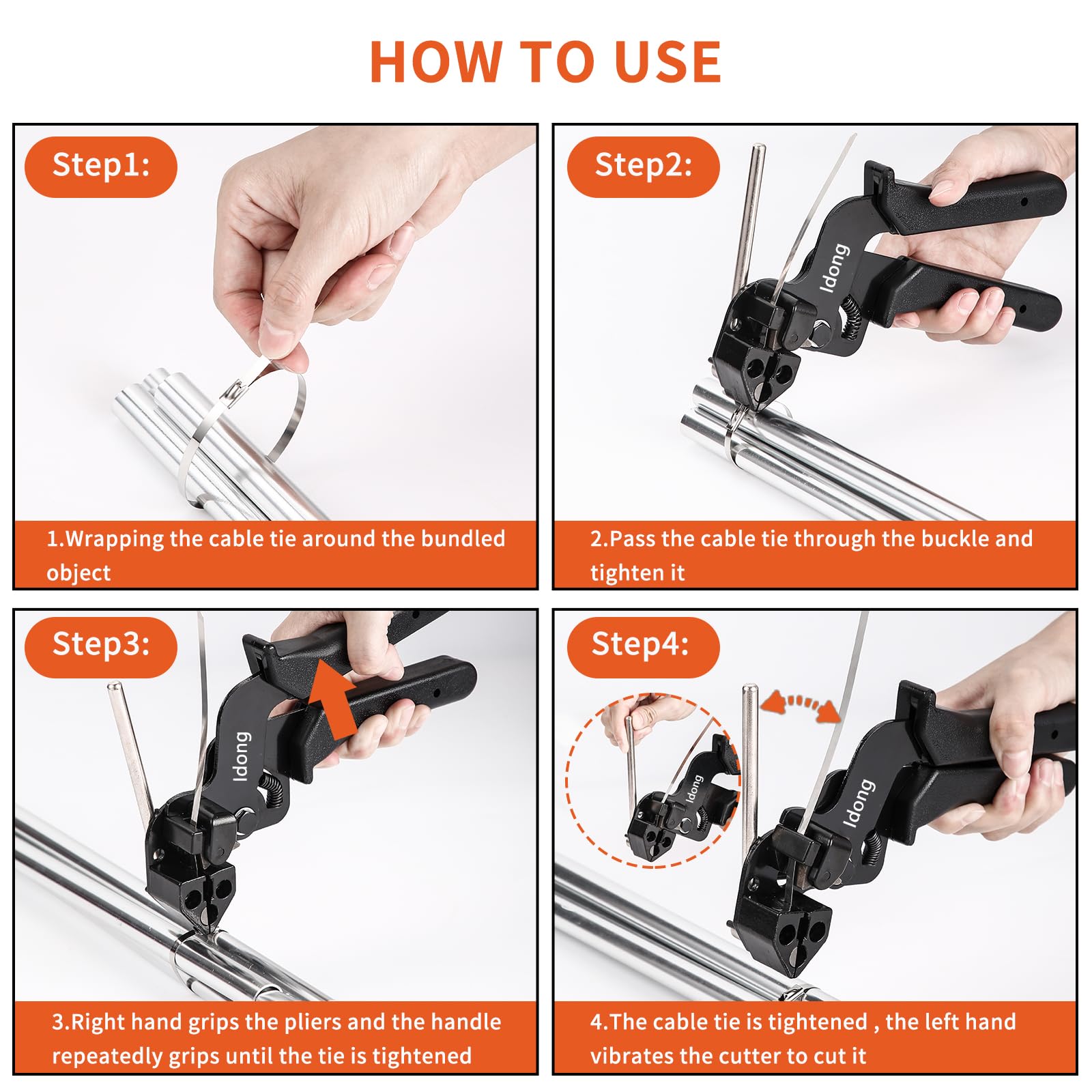 HOW TO USE

Step1:

1.Wrapping the cable tie around the bundled object

Step2:

Idong

2.Pass the cable tie through the buckle and tighten it

Step3:

Idong

3.Right hand grips the pliers and the handle repeatedly grips until the tie is tightened

Step4:

Idong

Idong

4.The cable tie is tightened , the left hand vibrates the cutter to cut it