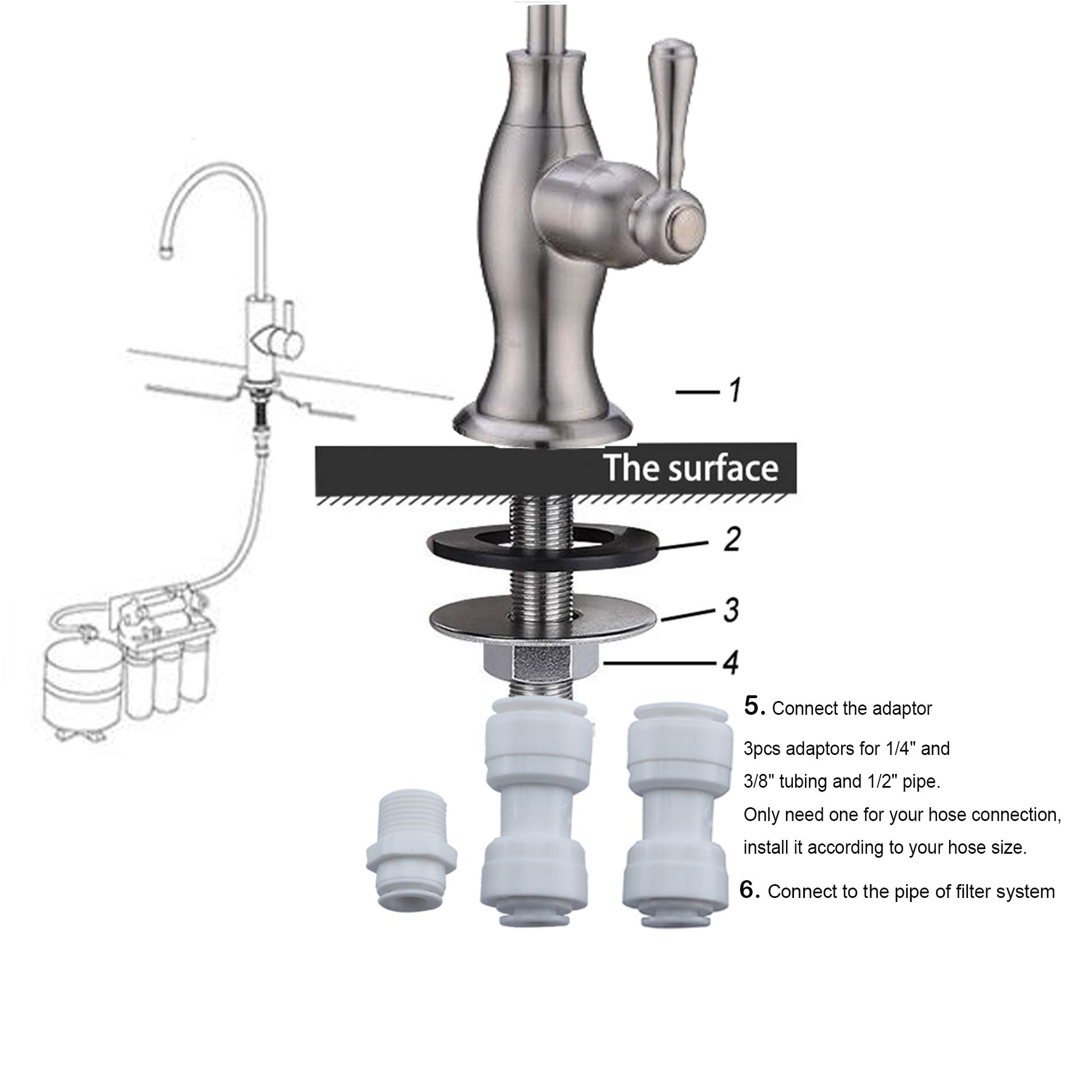 1

The surface

2

3

4

5. Connect the adaptor

3pcs adaptors for 1/4" and 3/8" tubing and 1/2" pipe. Only need one for your hose connection, install it according to your hose size.

6. Connect to the pipe of filter system