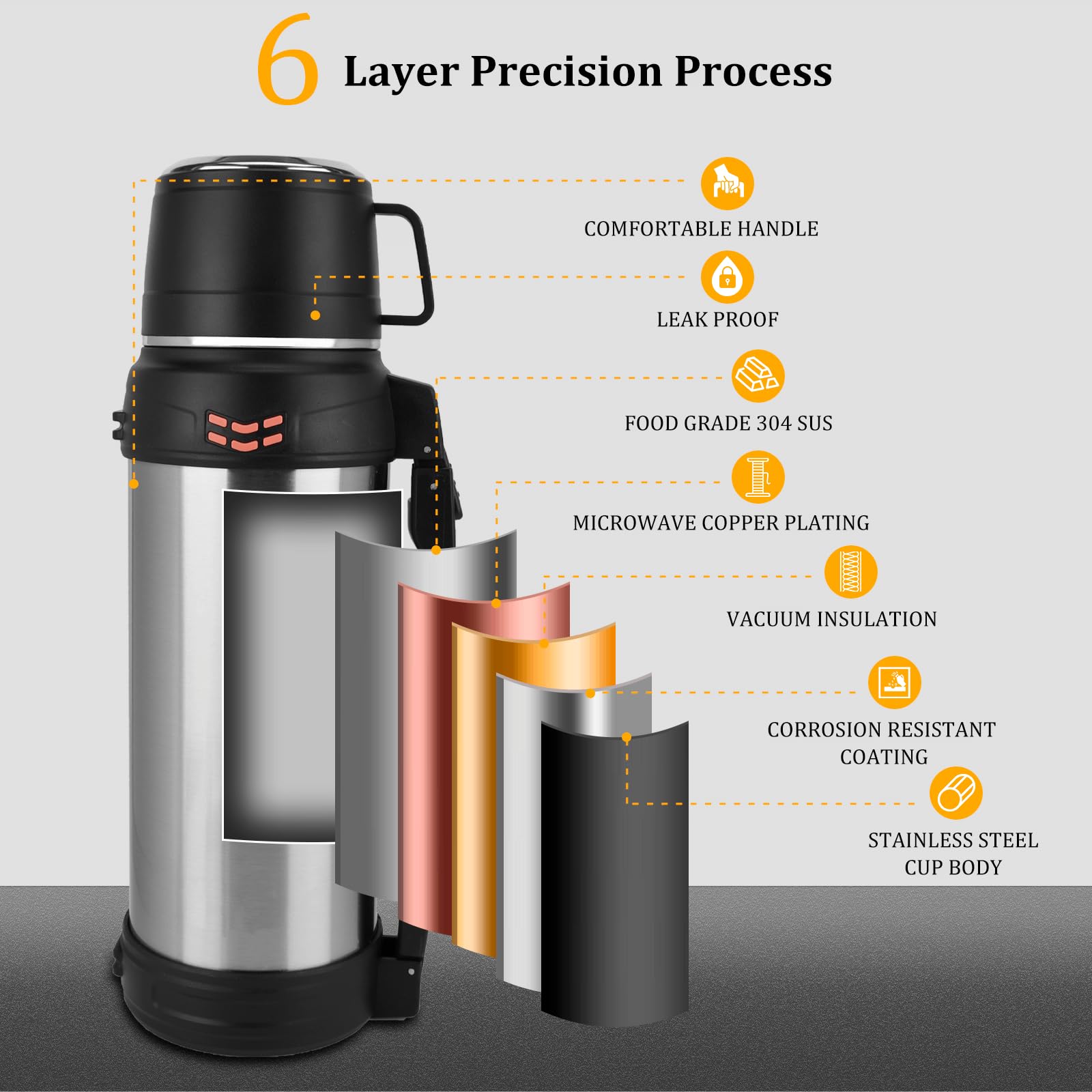 6 Layer Precision Process

COMFORTABLE HANDLE

LEAK PROOF

FOOD GRADE 304 SUS

MICROWAVE COPPER PLATING

VACUUM INSULATION

CORROSION RESISTANT COATING

STAINLESS STEEL CUP BODY