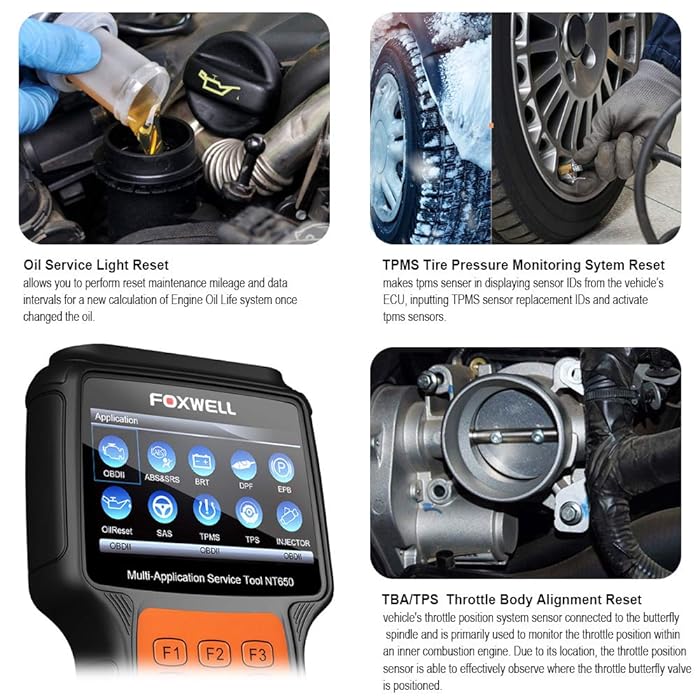 Oil Service Light Reset
allows you to perform reset maintenance mileage and data intervals for a new calculation of Engine Oil Life system once changed the oil.

TPMS Tire Pressure Monitoring Sytem Reset
makes tpms senser in displaying sensor IDs from the vehicle's ECU, inputting TPMS sensor replacement IDs and activate tpms sensors.

FOXWELL
Application
OBDII
ABS&SRS
BRT
DPF
EPB
OilReset
SAS
TPMS
TPS
INJECTOR
OBDII
OBDII
OBDII
Multi-Application Service Tool NT650
F1
F2
F3

TBA/TPS Throttle Body Alignment Reset
vehicle's throttle position system sensor connected to the butterfly spindle and is primarily used to monitor the throttle position within an inner combustion engine. Due to its location, the throttle position sensor is able to effectively observe where the throttle butterfly valve is positioned.