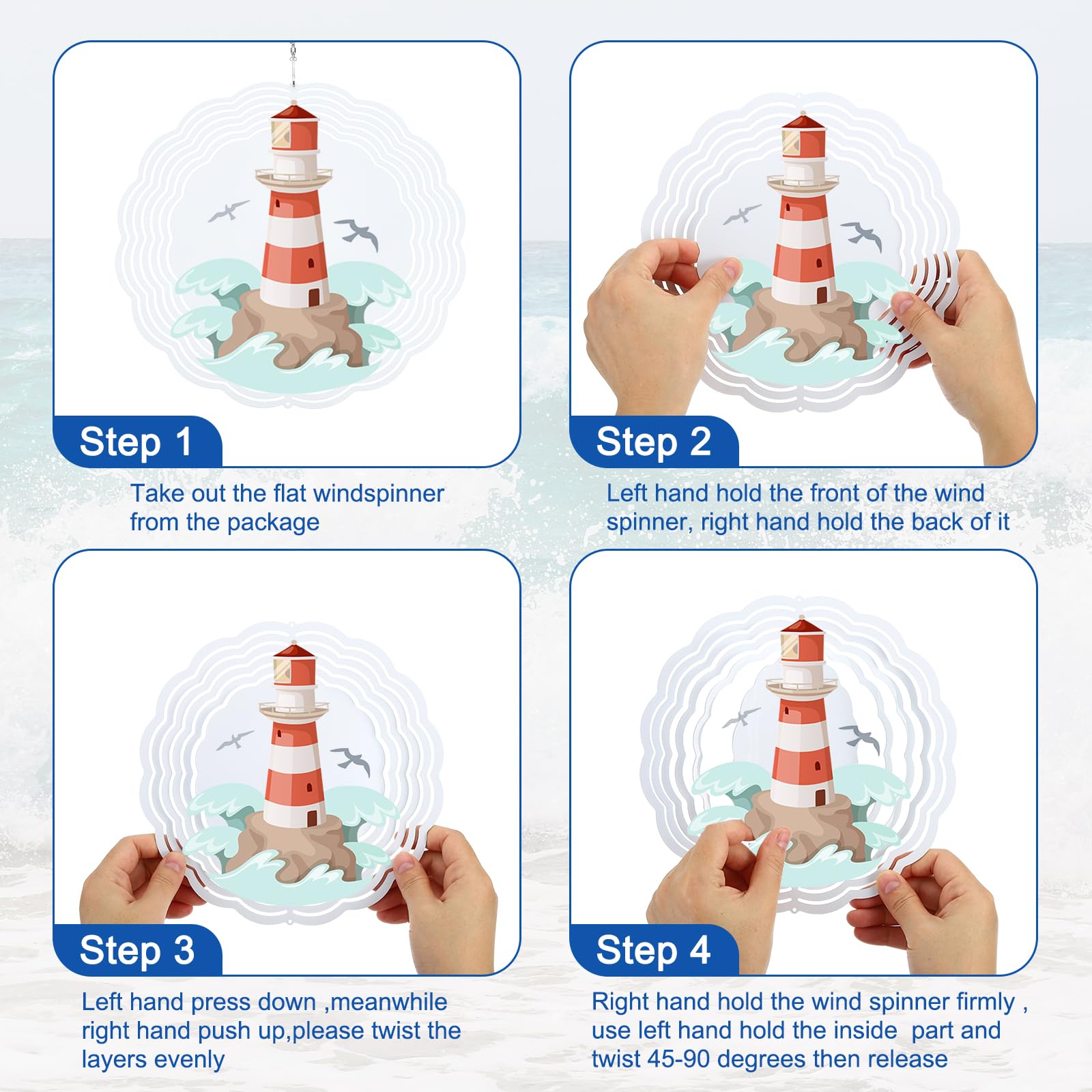 Step 1

Take out the flat windspinner from the package

Step 2

Left hand hold the front of the wind spinner, right hand hold the back of it

Step 3

Left hand press down ,meanwhile right hand push up,please twist the layers evenly

Step 4

Right hand hold the wind spinner firmly , use left hand hold the inside part and twist 45-90 degrees then release