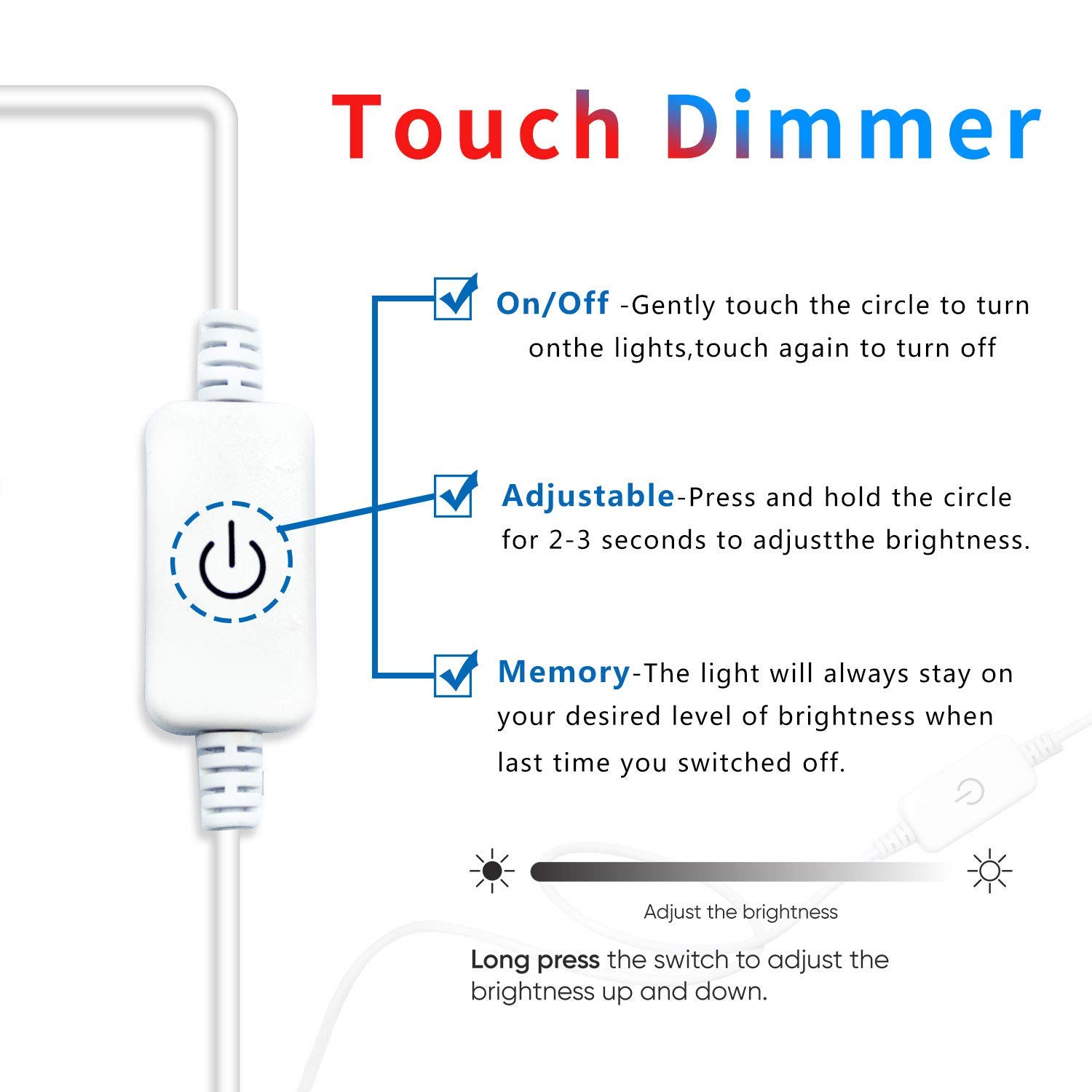 Touch Dimmer

On/Off -Gently touch the circle to turn onthe lights,touch again to turn off

Adjustable-Press and hold the circle for 2-3 seconds to adjustthe brightness.

Memory-The light will always stay on your desired level of brightness when last time you switched off.

Adjust the brightness

Long press the switch to adjust the brightness up and down.