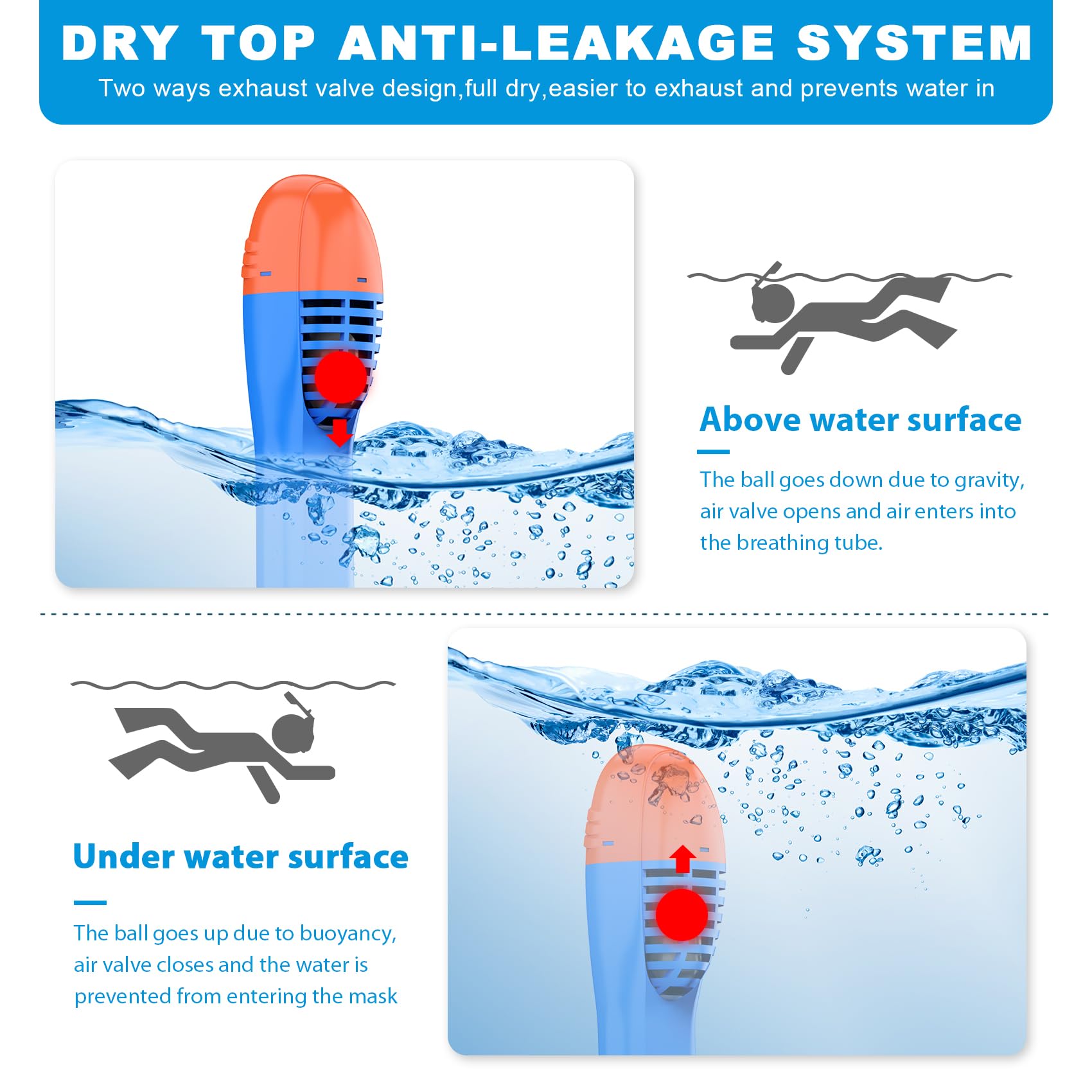 DRY TOP ANTI-LEAKAGE SYSTEM

Two ways exhaust valve design,full dry,easier to exhaust and prevents water in

Above water surface

The ball goes down due to gravity, air valve opens and air enters into the breathing tube.

Under water surface

The ball goes up due to buoyancy, air valve closes and the water is prevented from entering the mask