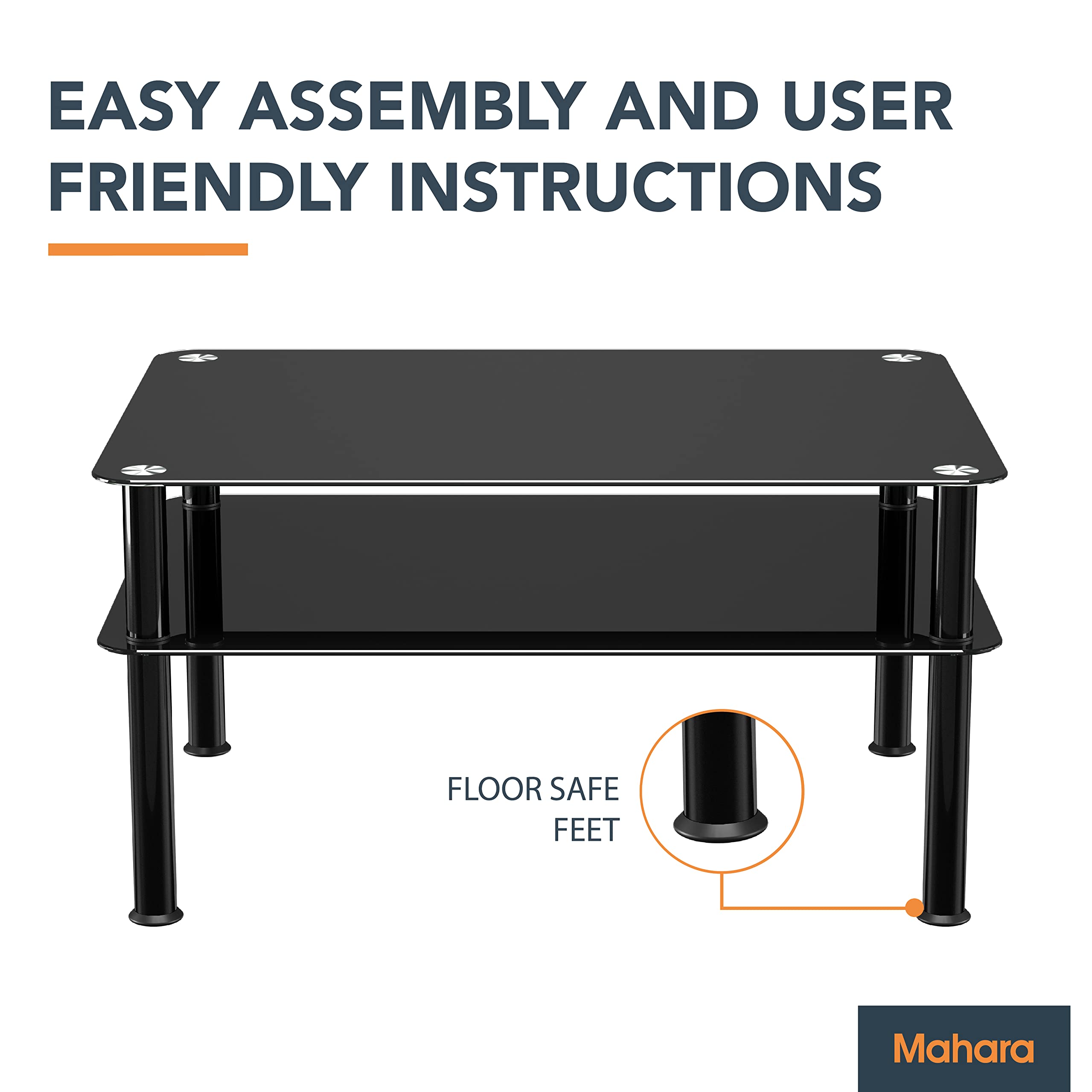 EASY ASSEMBLY AND USER FRIENDLY INSTRUCTIONS

FLOOR SAFE FEET

Mahara