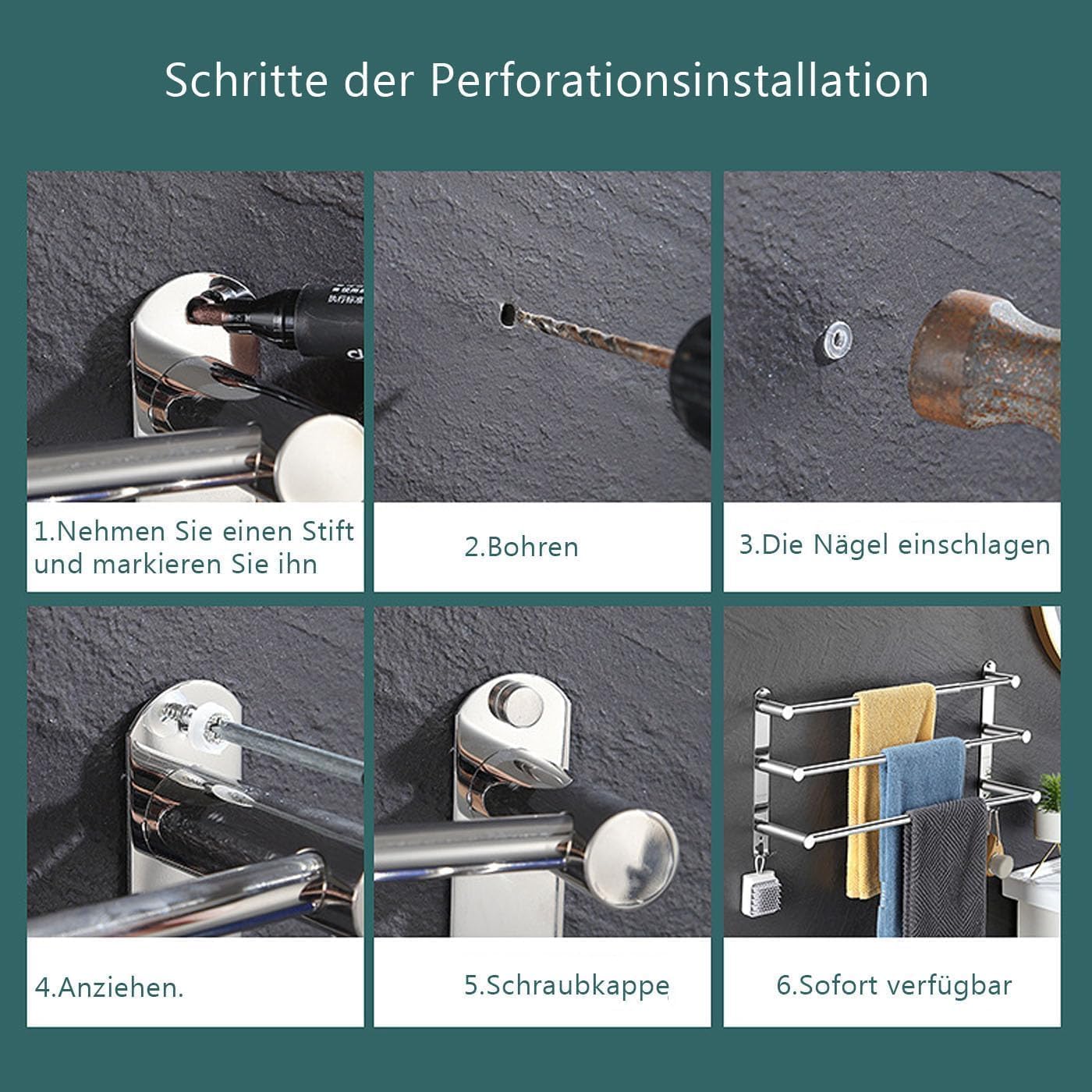 Schritte der Perforationsinstallation

1.Nehmen Sie einen Stift und markieren Sie ihn

2.Bohren

3.Die Nägel einschlagen

4.Anziehen.

5.Schraubkappe

6.Sofort verfügbar