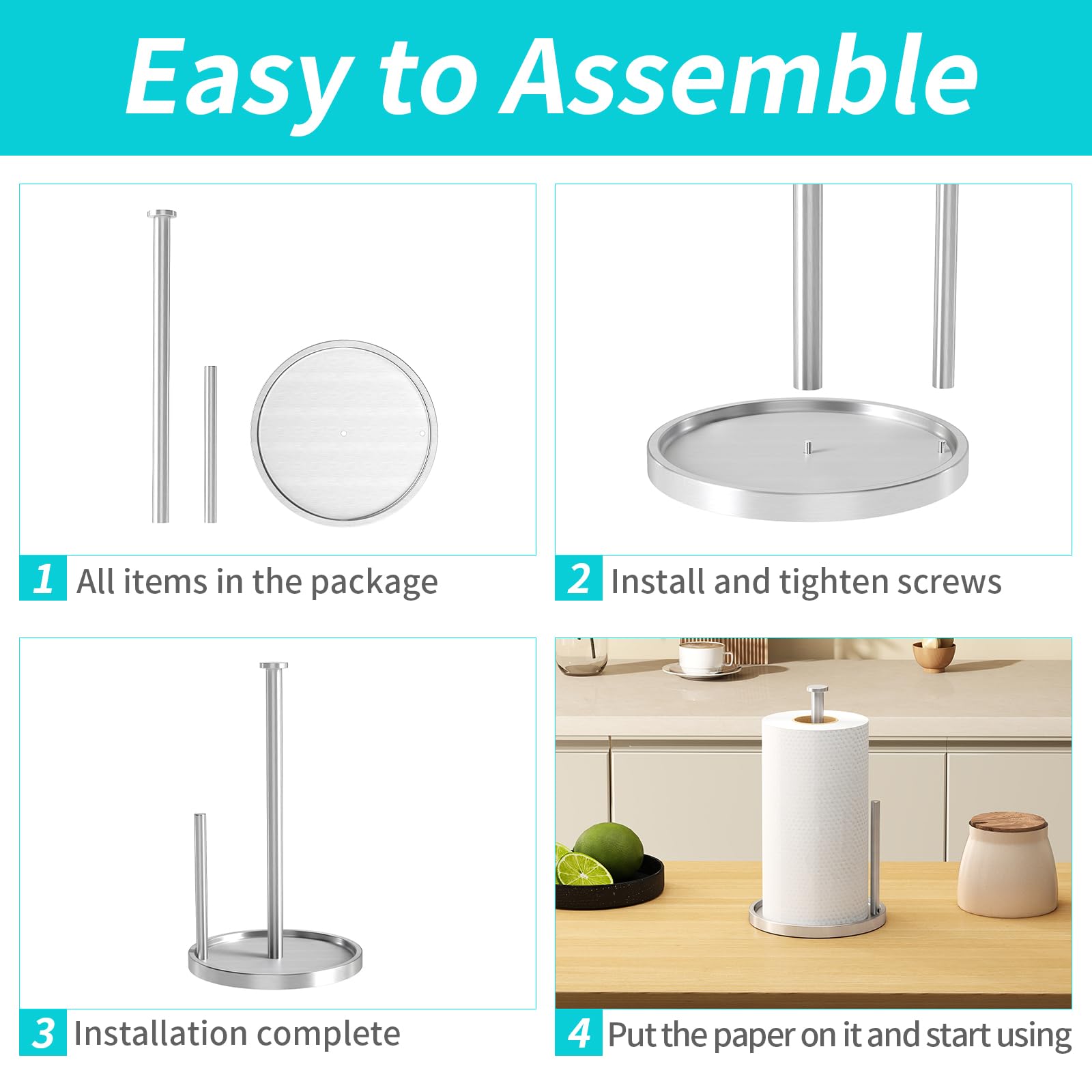 Easy to Assemble

1 All items in the package

2 Install and tighten screws

3 Installation complete

4 Put the paper on it and start using