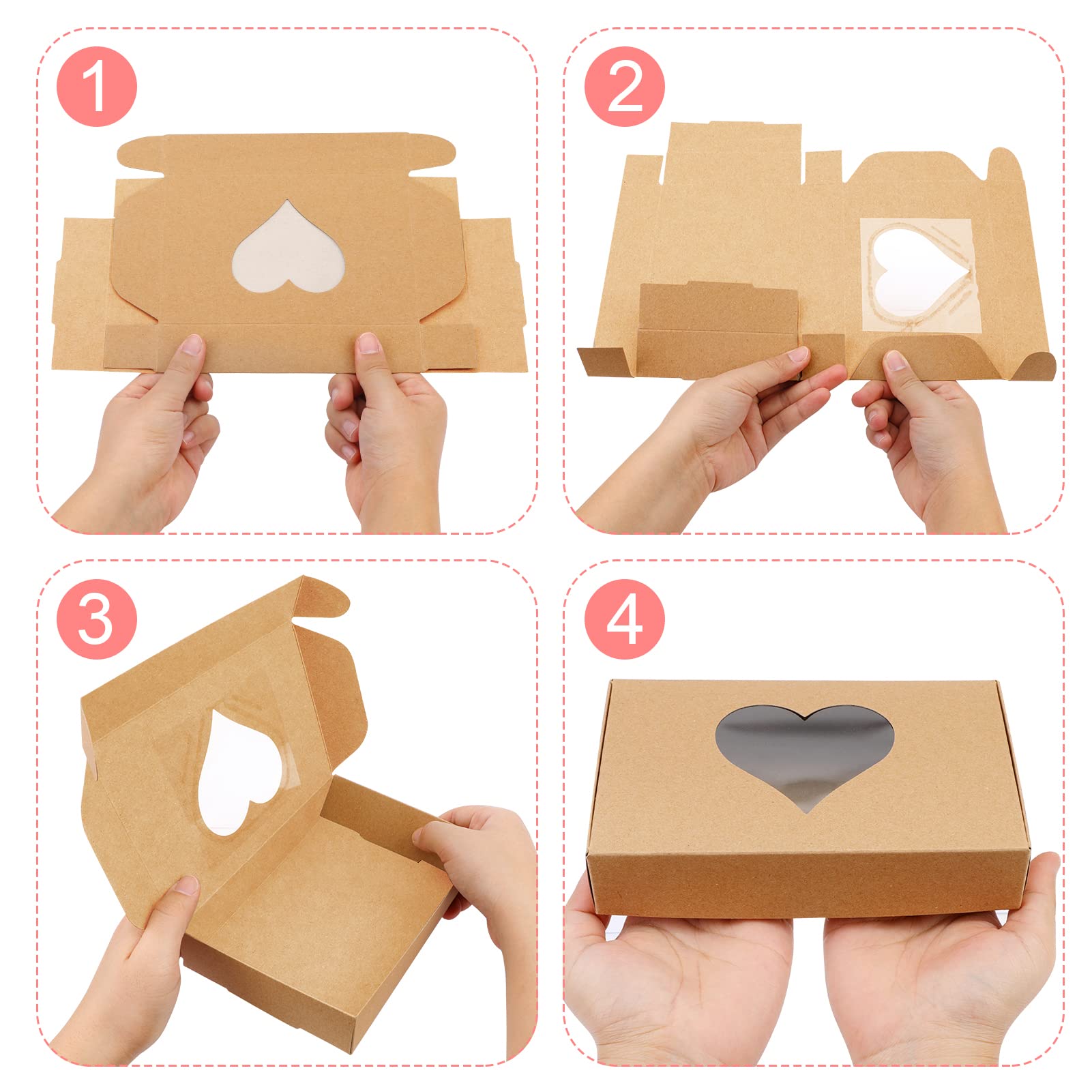 1

2

3

4