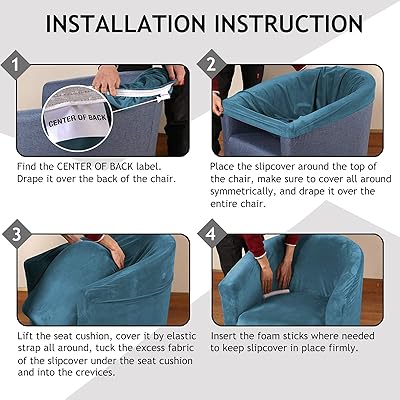 INSTALLATION INSTRUCTION

1

CENTER OF BACK

Find the CENTER OF BACK label. Drape it over the back of the chair.

2

Place the slipcover around the top of the chair, make sure to cover all around symmetrically, and drape it over the entire chair.

3

Lift the seat cushion, cover it by elastic strap all around, tuck the excess fabric of the slipcover under the seat cushion and into the crevices.

4

Insert the foam sticks where needed to keep slipcover in place firmly.