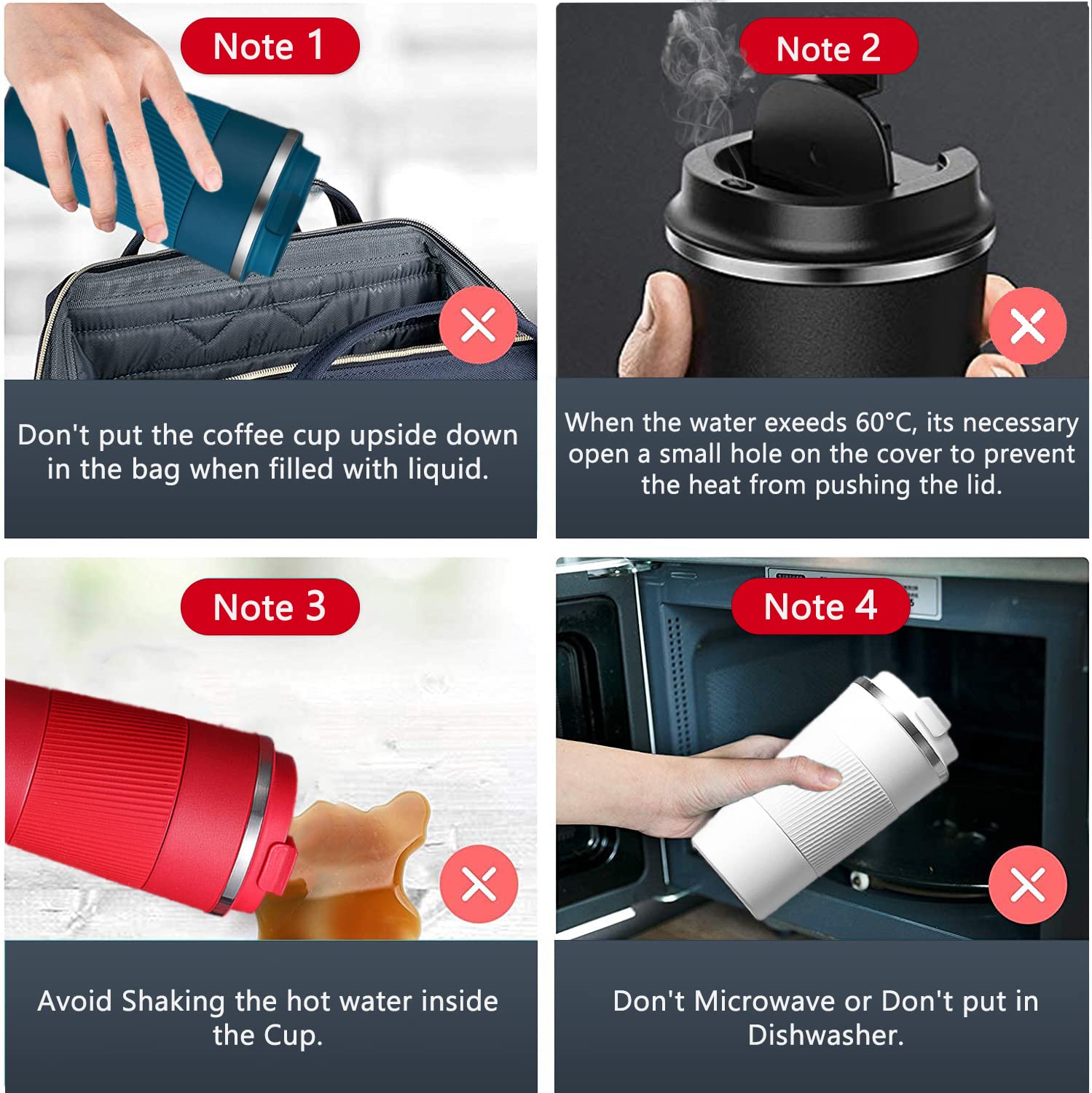 Note 1

Don't put the coffee cup upside down in the bag when filled with liquid.

Note 2

When the water exeeds 60°C, its necessary open a small hole on the cover to prevent the heat from pushing the lid.

Note 3

Avoid Shaking the hot water inside the Cup.

Note 4

Don't Microwave or Don't put in Dishwasher.