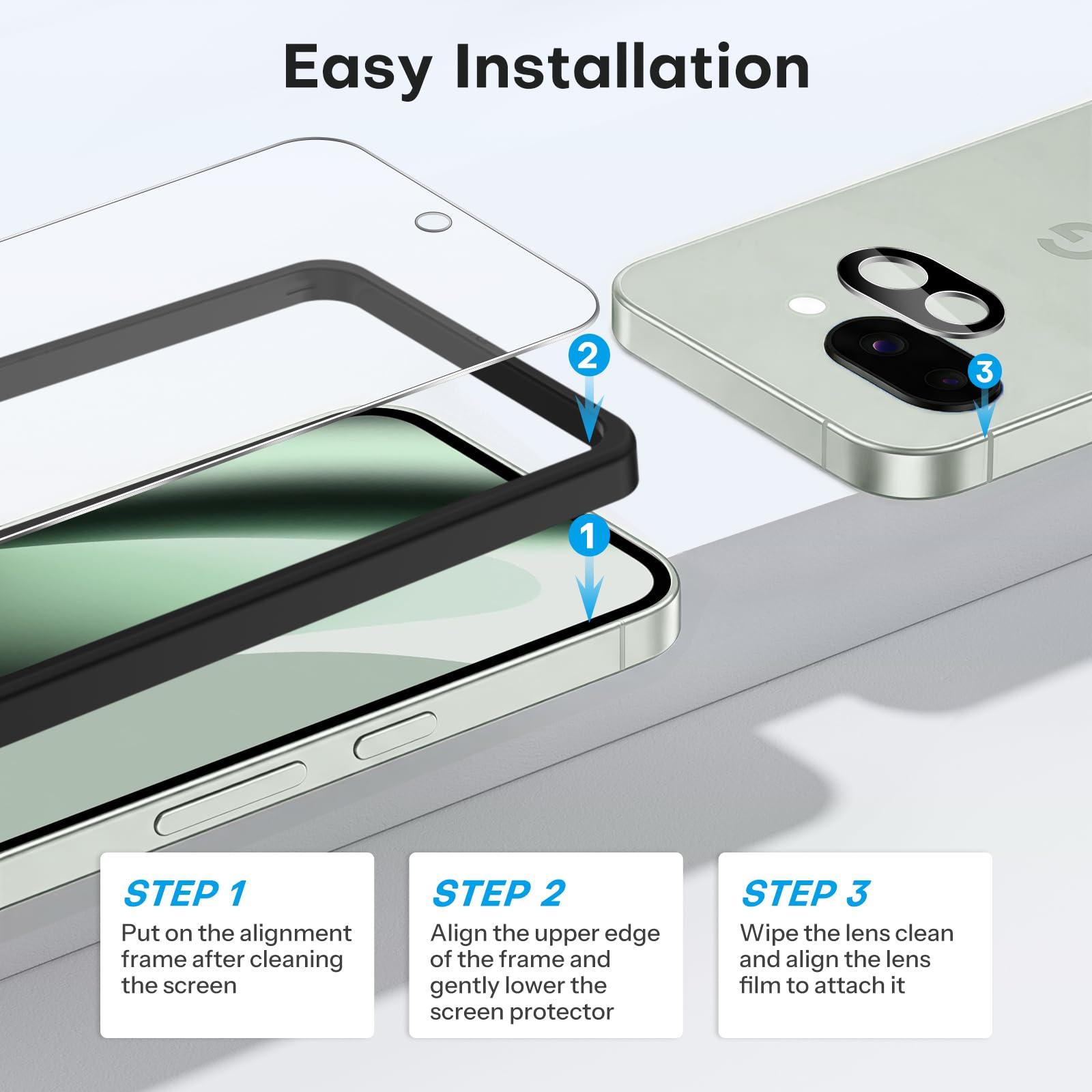 Easy Installation

2

3

1

STEP 1
Put on the alignment frame after cleaning the screen

STEP 2
Align the upper edge of the frame and gently lower the screen protector

STEP 3
Wipe the lens clean and align the lens film to attach it