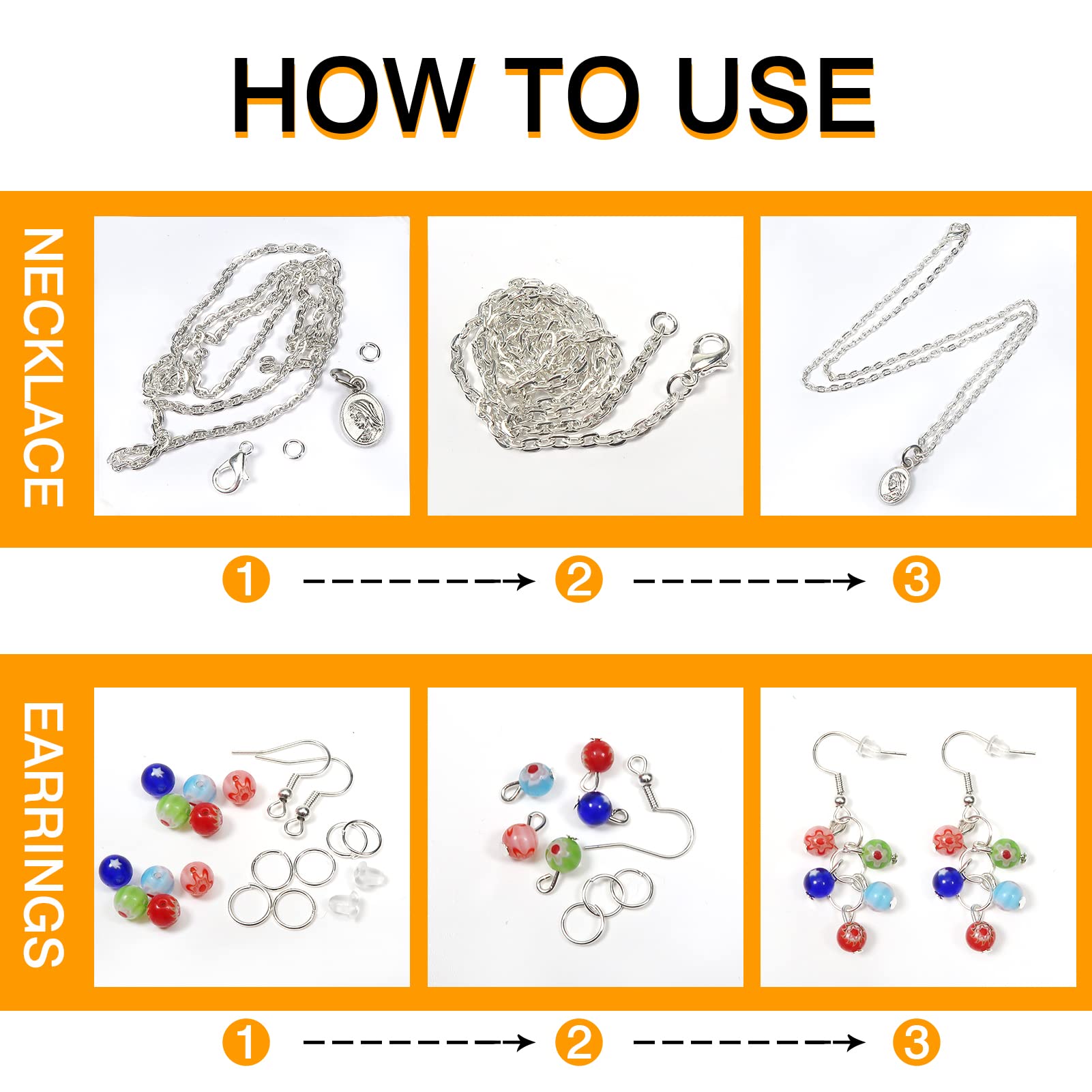 HOW TO USE

NECKLACE

1 2 3

EARRINGS

1 2 3