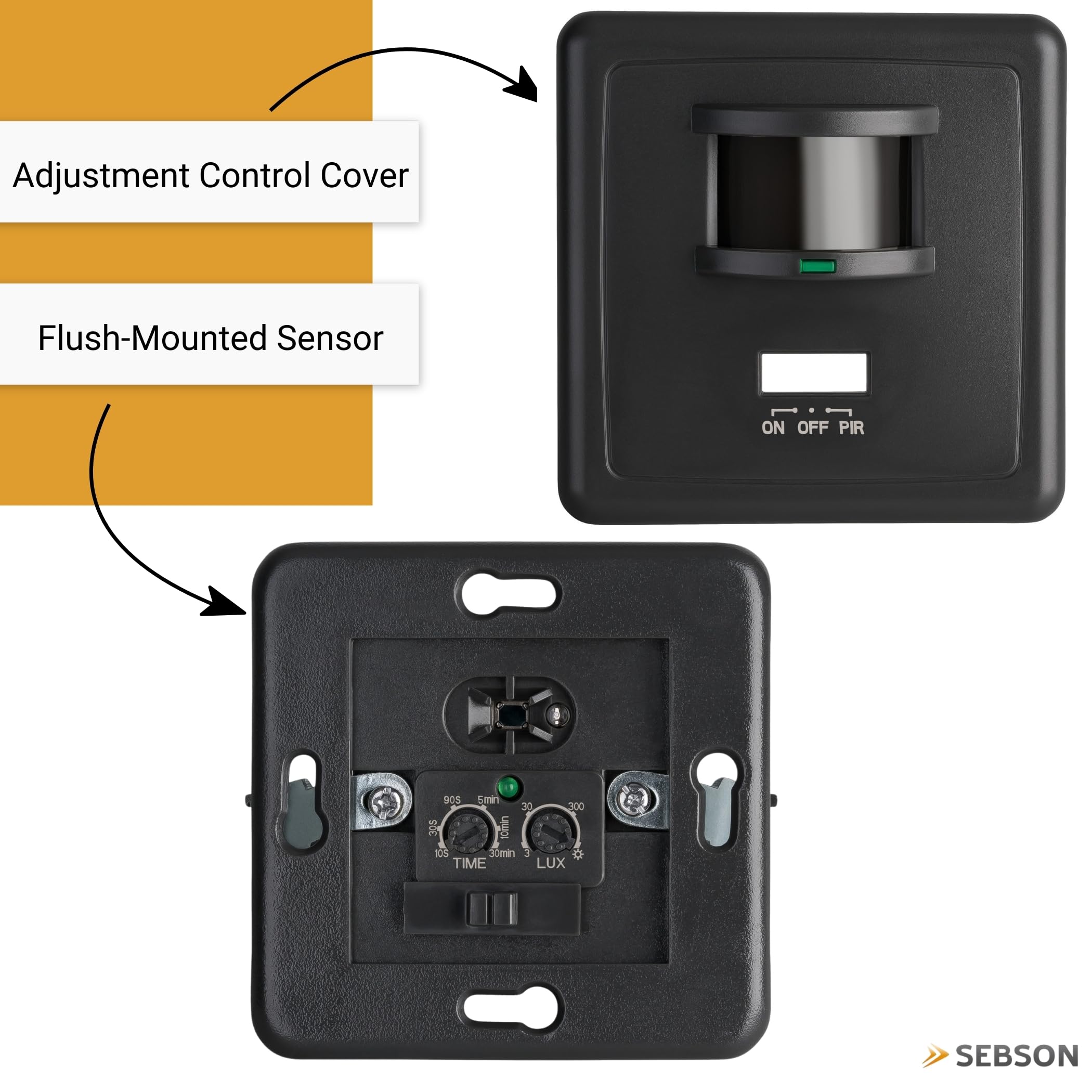 Adjustment Control Cover

Flush-Mounted Sensor

ON OFF PIR

90S 5min
30S 10min
10S 30min
TIME

30 300
3
LUX

SEBSON