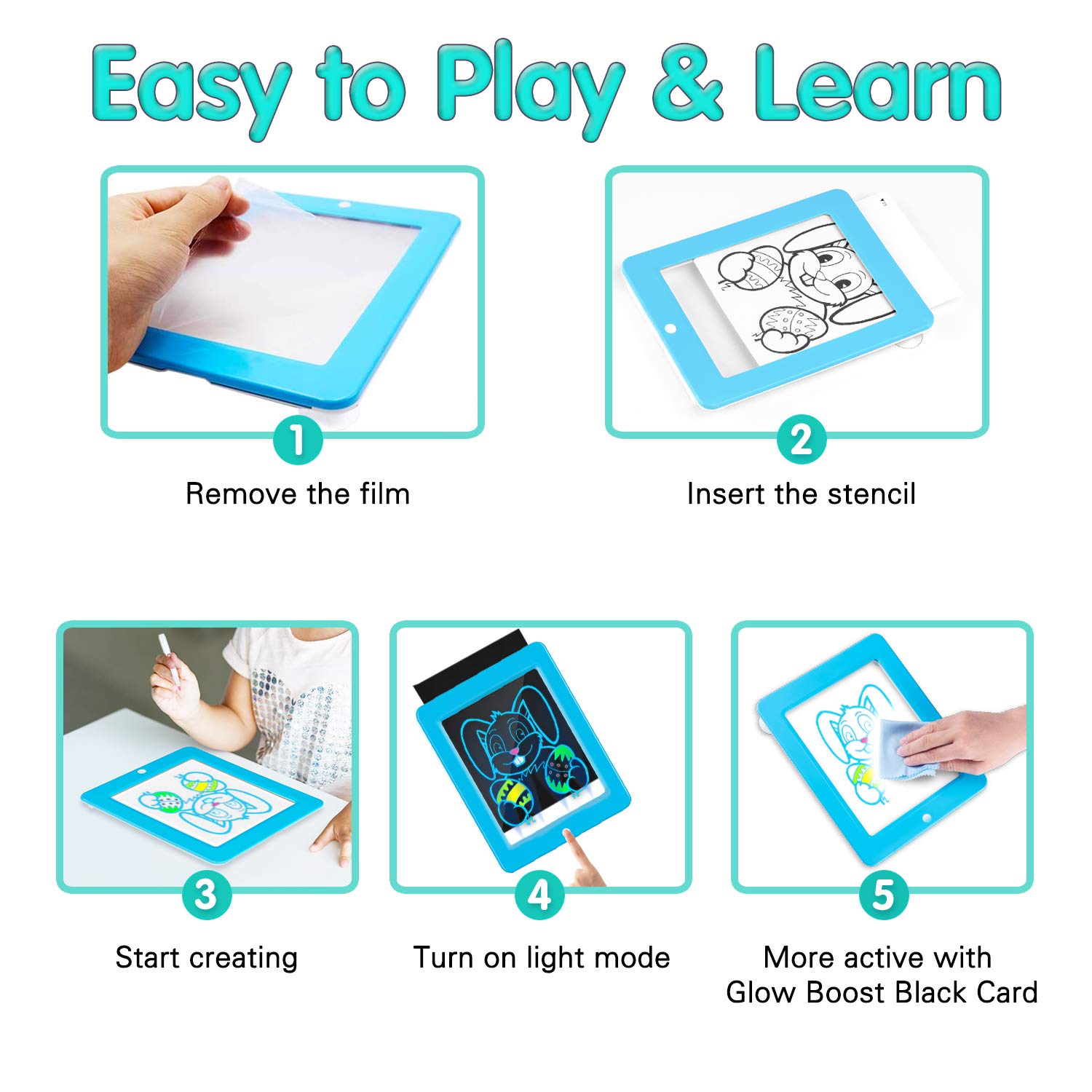 Easy to Play & Learn

1

Remove the film

2

Insert the stencil

3

Start creating

4

Turn on light mode

5

More active with Glow Boost Black Card