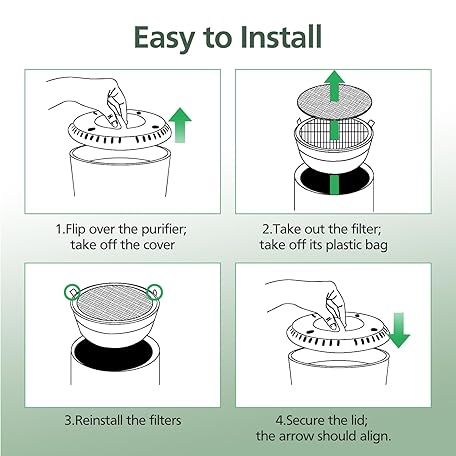 Easy to Install

1.Flip over the purifier; take off the cover

2.Take out the filter; take off its plastic bag

3.Reinstall the filters

4.Secure the lid; the arrow should align.