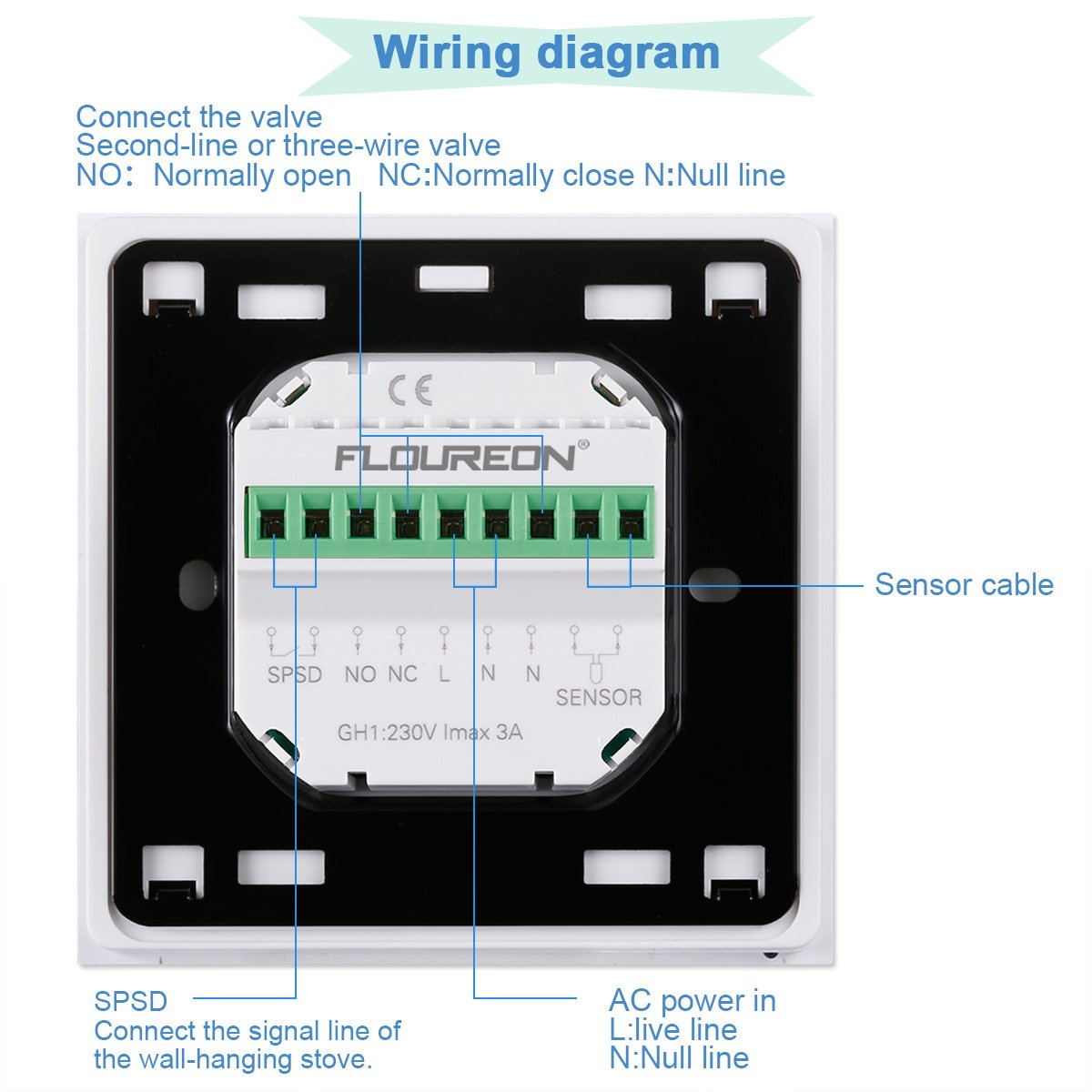 Wiring diagram

Connect the valve
Second-line or three-wire valve
NO： Normally open NC:Normally close N:Null line

CE

FLOUREON®

Sensor cable

SPSD NO NC L N N SENSOR

GH1:230V Imax 3A

SPSD
Connect the signal line of the wall-hanging stove.

AC power in
L:live line
N:Null line