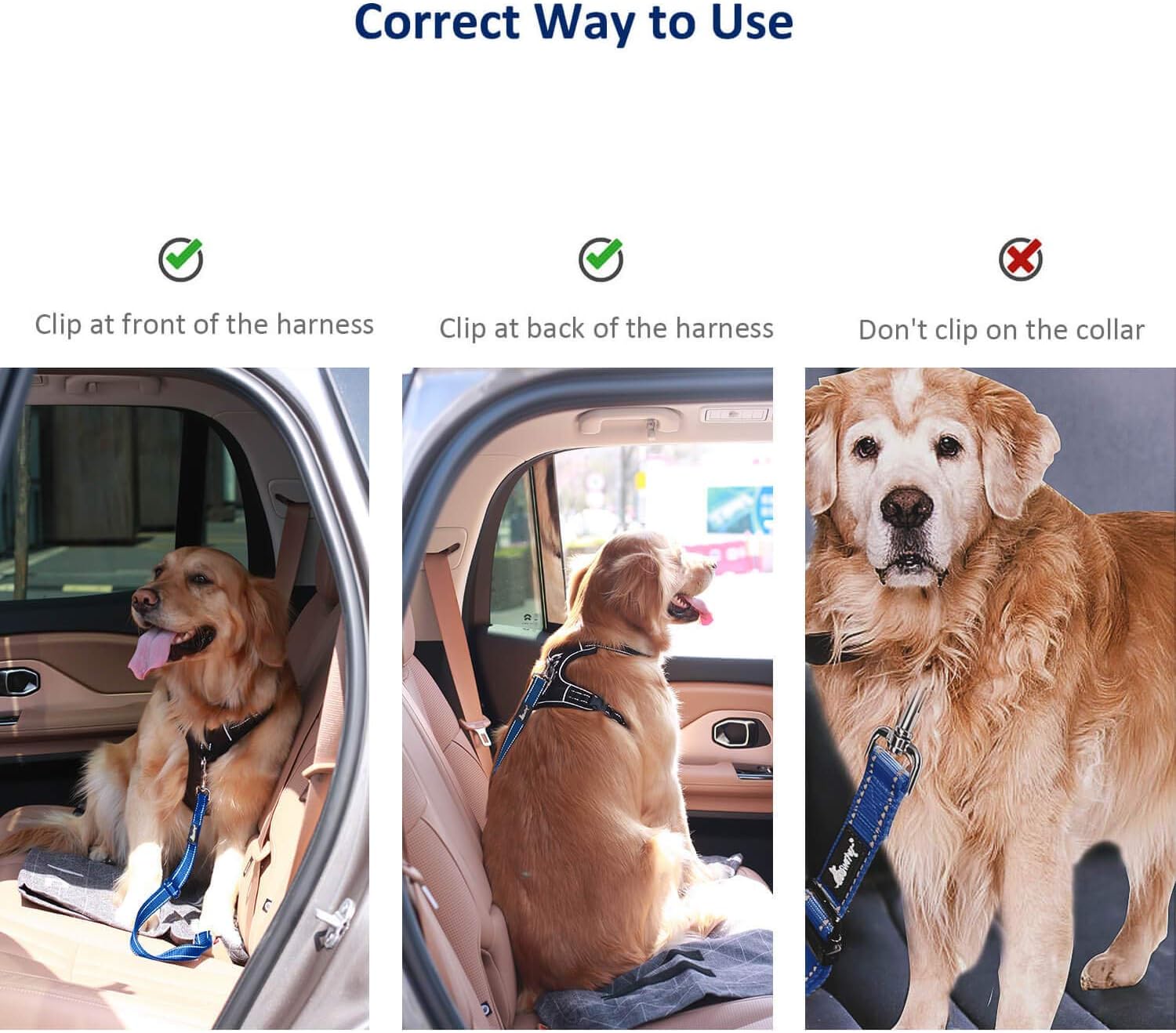 Correct Way to Use

Clip at front of the harness

Clip at back of the harness

Don't clip on the collar