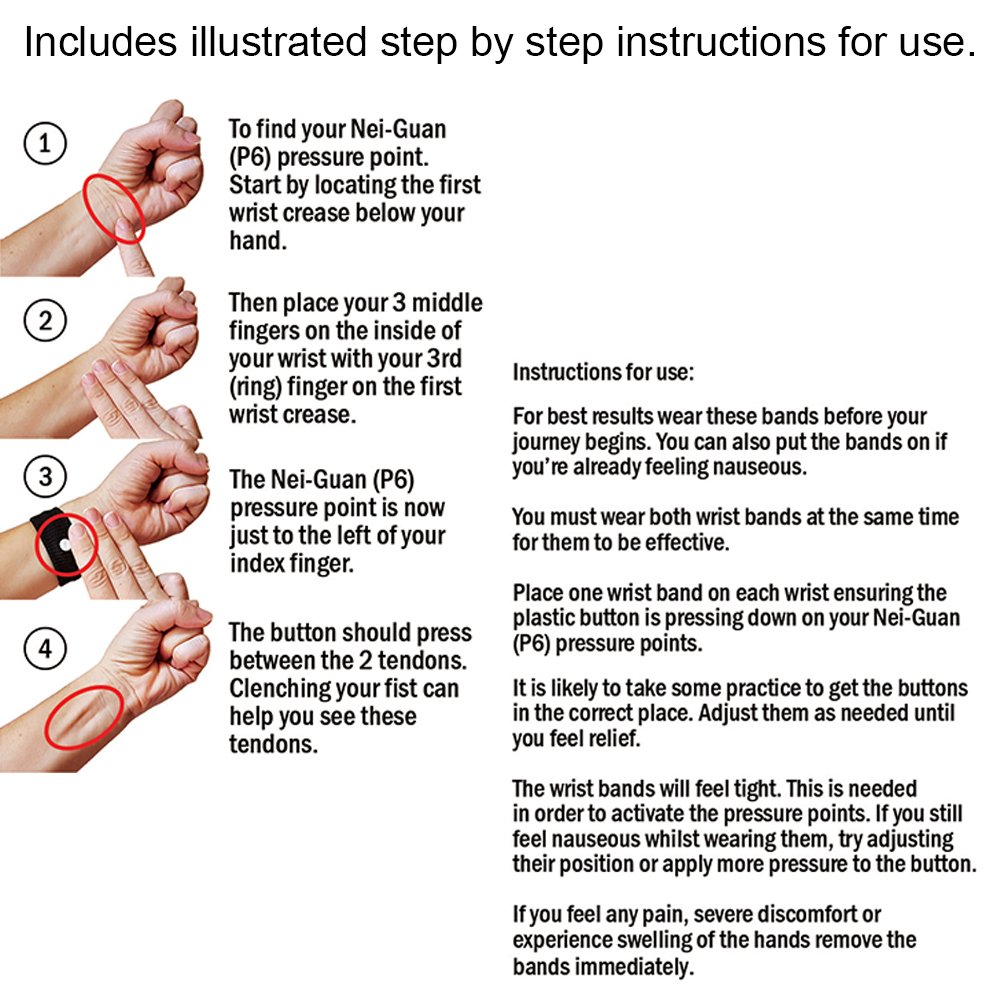 Includes illustrated step by step instructions for use.

1

To find your Nei-Guan (P6) pressure point. Start by locating the first wrist crease below your hand.

2

Then place your 3 middle fingers on the inside of your wrist with your 3rd (ring) finger on the first wrist crease.

3

The Nei-Guan (P6) pressure point is now just to the left of your index finger.

4

The button should press between the 2 tendons. Clenching your fist can help you see these tendons.

Instructions for use:

For best results wear these bands before your journey begins. You can also put the bands on if you're already feeling nauseous.

You must wear both wrist bands at the same time for them to be effective.

Place one wrist band on each wrist ensuring the plastic button is pressing down on your Nei-Guan (P6) pressure points.

It is likely to take some practice to get the buttons in the correct place. Adjust them as needed until you feel relief.

The wrist bands will feel tight. This is needed in order to activate the pressure points. If you still feel nauseous whilst wearing them, try adjusting their position or apply more pressure to the button.

If you feel any pain, severe discomfort or experience swelling of the hands remove the bands immediately.