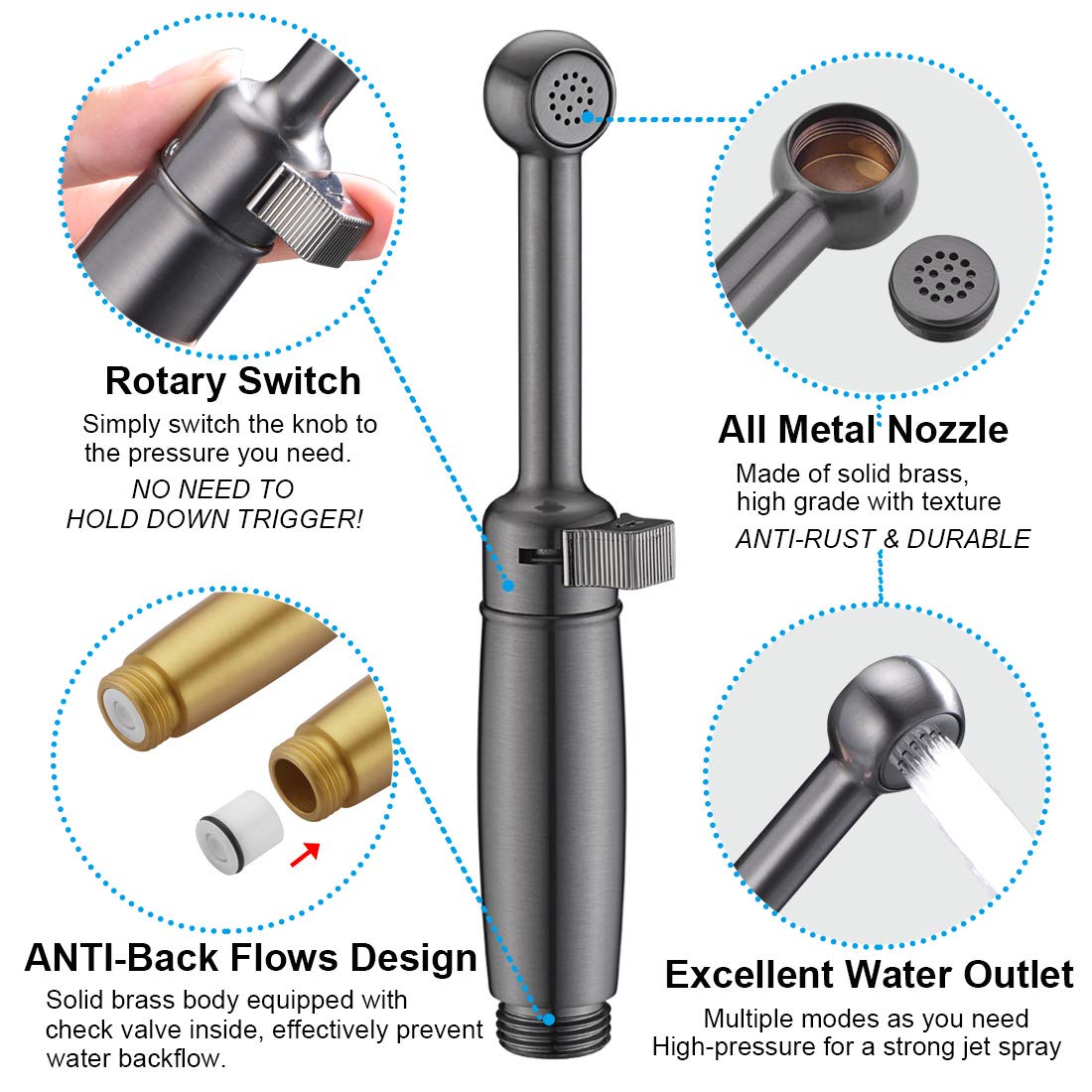 Rotary Switch
Simply switch the knob to the pressure you need.
NO NEED TO HOLD DOWN TRIGGER!

All Metal Nozzle
Made of solid brass, high grade with texture
ANTI-RUST & DURABLE

ANTI-Back Flows Design
Solid brass body equipped with check valve inside, effectively prevent water backflow.

Excellent Water Outlet
Multiple modes as you need
High-pressure for a strong jet spray