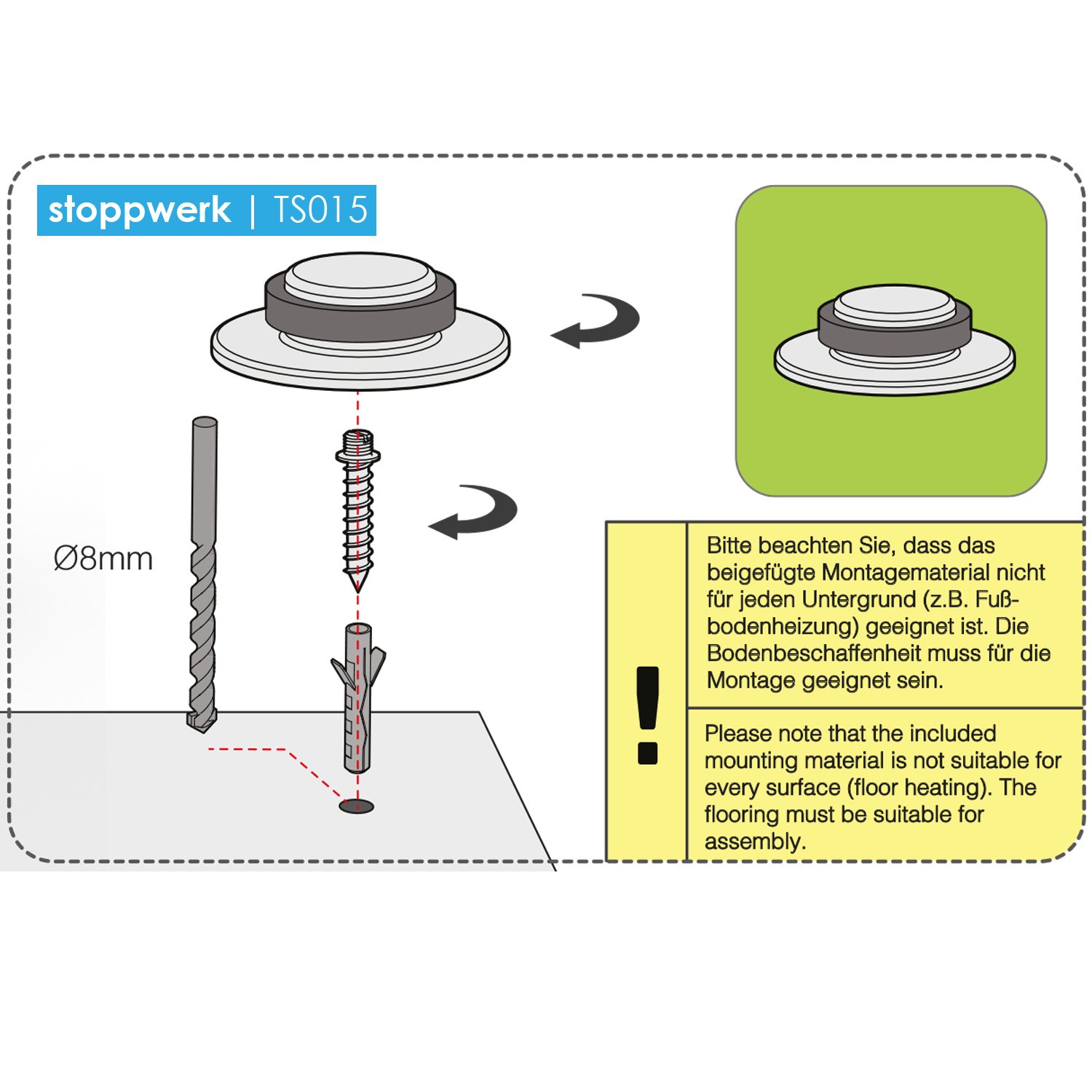 stoppwerk | TS015

Ø8mm

!

Bitte beachten Sie, dass das beigefügte Montagematerial nicht für jeden Untergrund (z.B. Fußbodenheizung) geeignet ist. Die Bodenbeschaffenheit muss für die Montage geeignet sein.

Please note that the included mounting material is not suitable for every surface (floor heating). The flooring must be suitable for assembly.