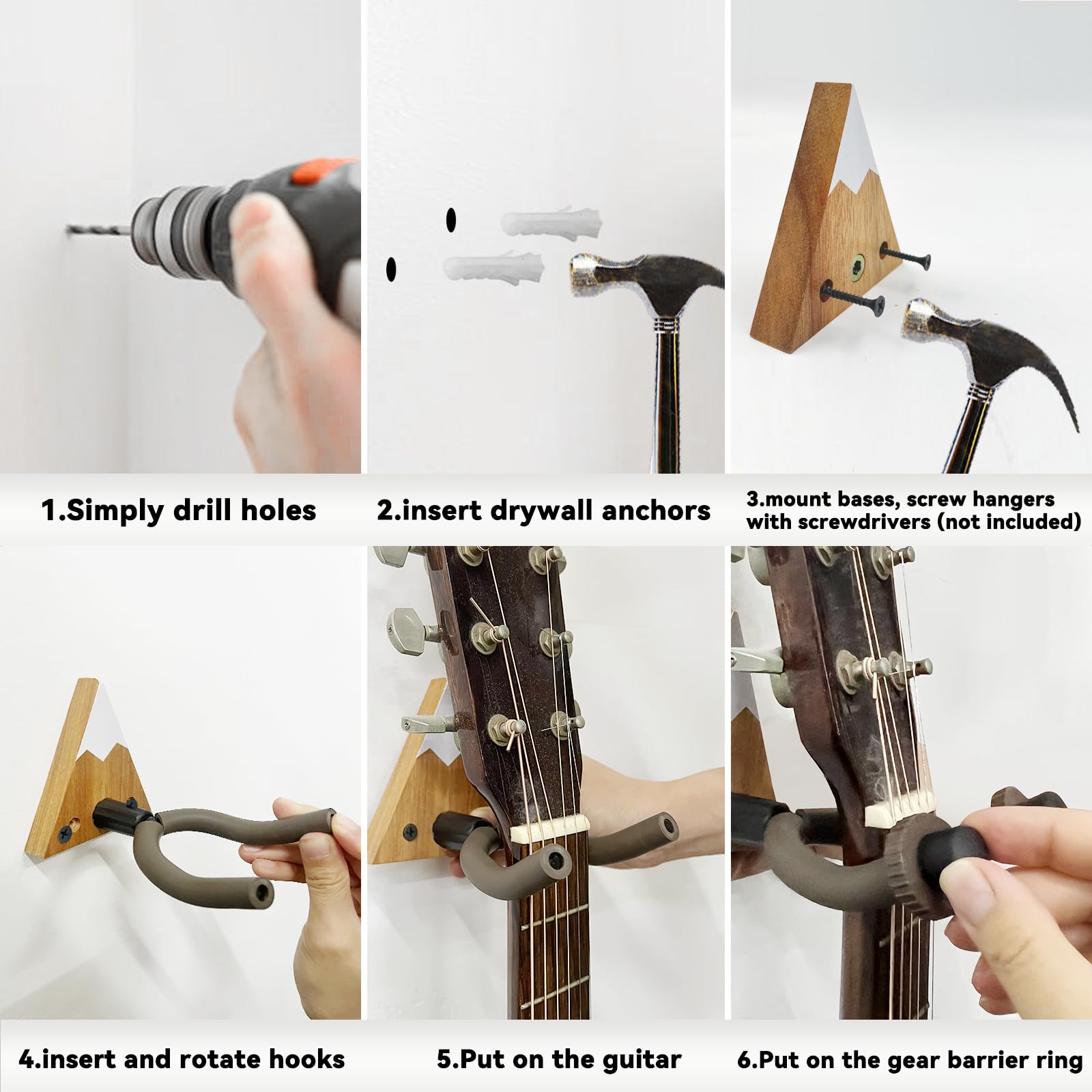 1.Simply drill holes

2.insert drywall anchors

3.mount bases, screw hangers with screwdrivers (not included)

4.insert and rotate hooks

5.Put on the guitar

6.Put on the gear barrier ring