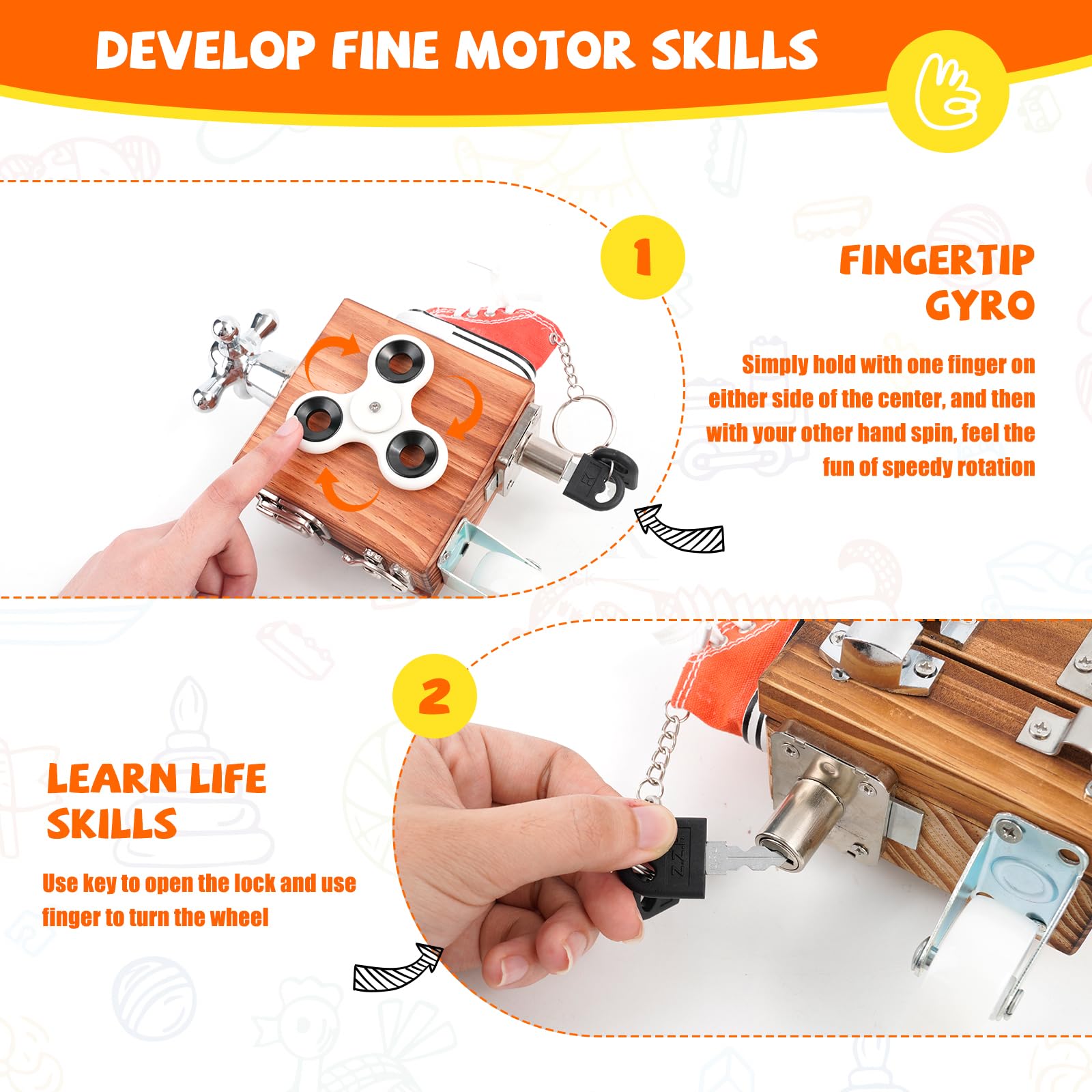 DEVELOP FINE MOTOR SKILLS

1

FINGERTIP GYRO

Simply hold with one finger on either side of the center, and then with your other hand spin, feel the fun of speedy rotation

2

LEARN LIFE SKILLS

Use key to open the lock and use finger to turn the wheel