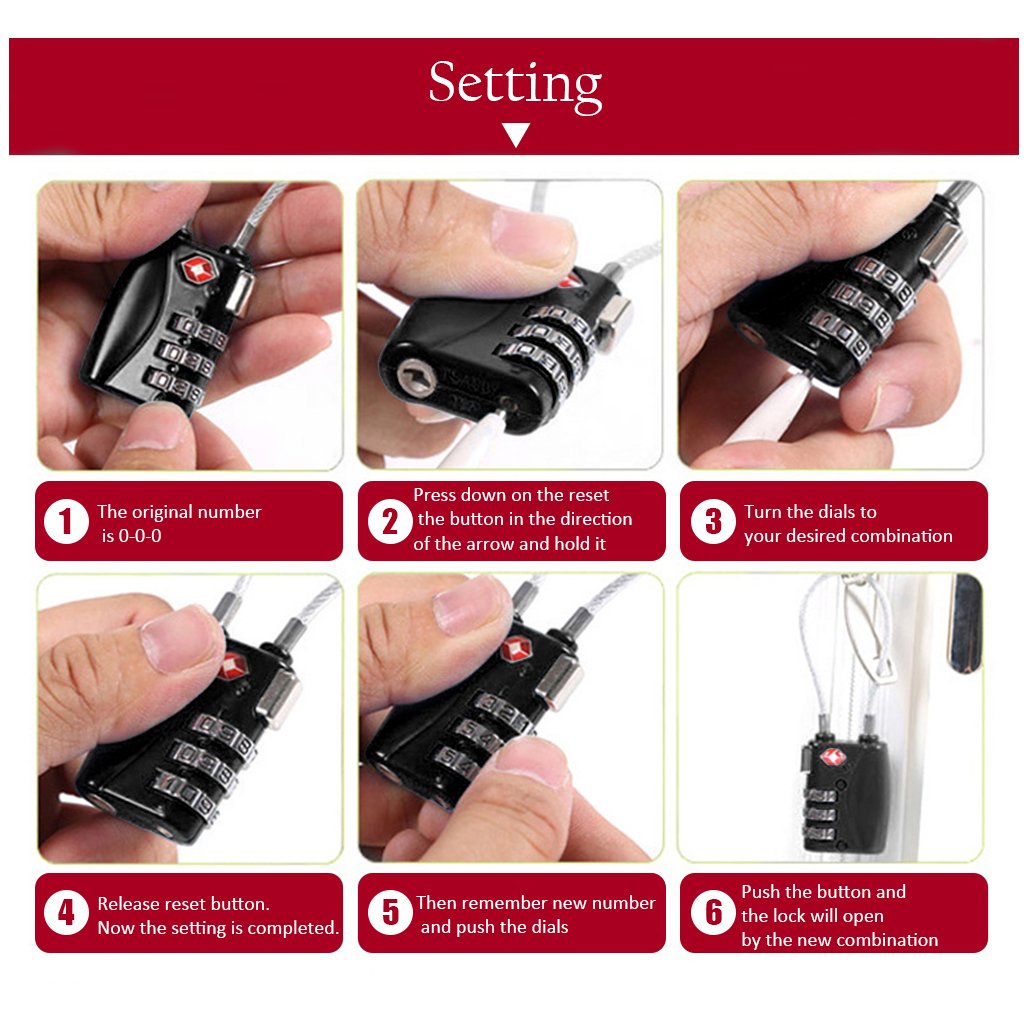 Setting

1 The original number is 0-0-0

2 Press down on the reset the button in the direction of the arrow and hold it

3 Turn the dials to your desired combination

4 Release reset button. Now the setting is completed.

5 Then remember new number and push the dials

6 Push the button and the lock will open by the new combination