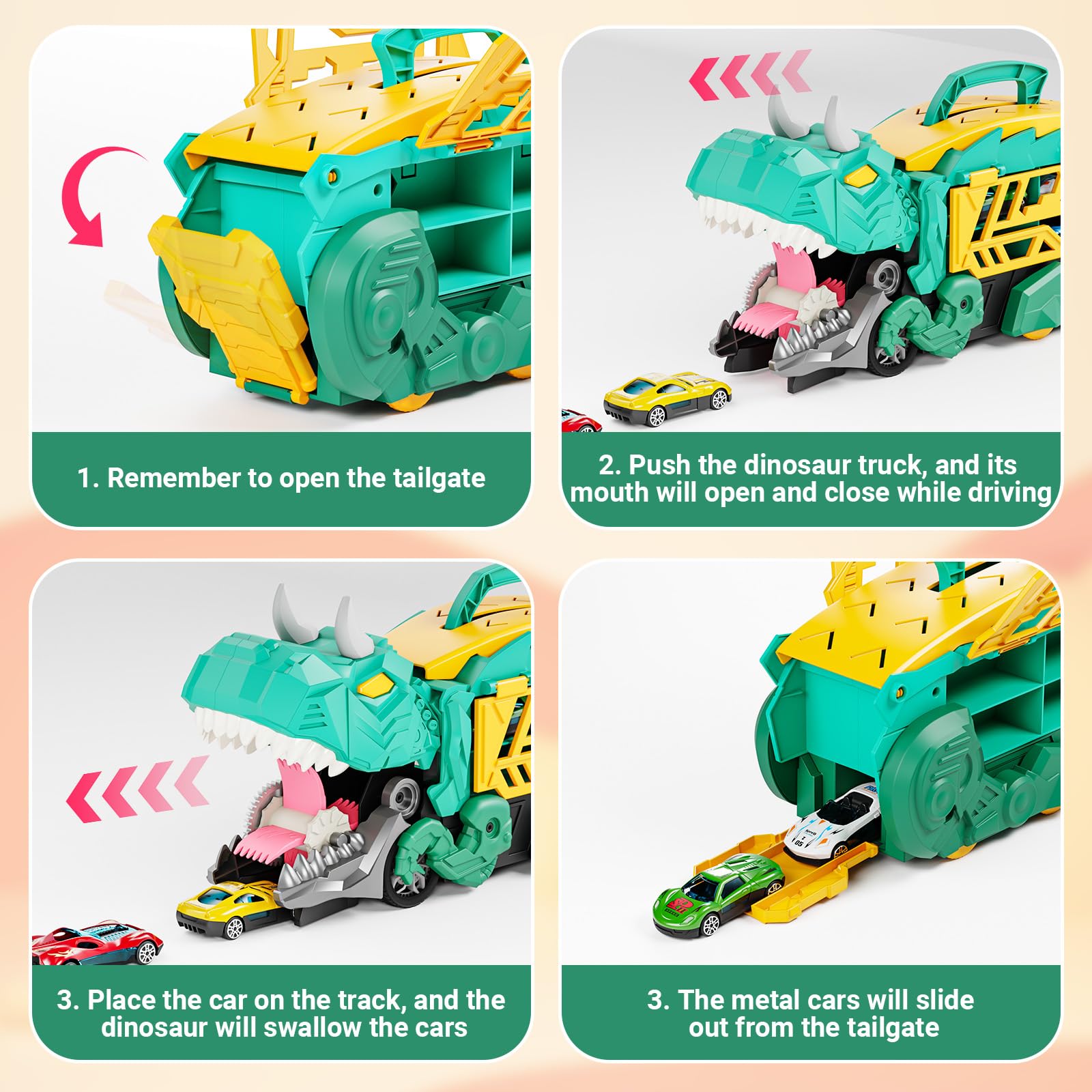 1. Remember to open the tailgate

2. Push the dinosaur truck, and its mouth will open and close while driving

3. Place the car on the track, and the dinosaur will swallow the cars

3. The metal cars will slide out from the tailgate