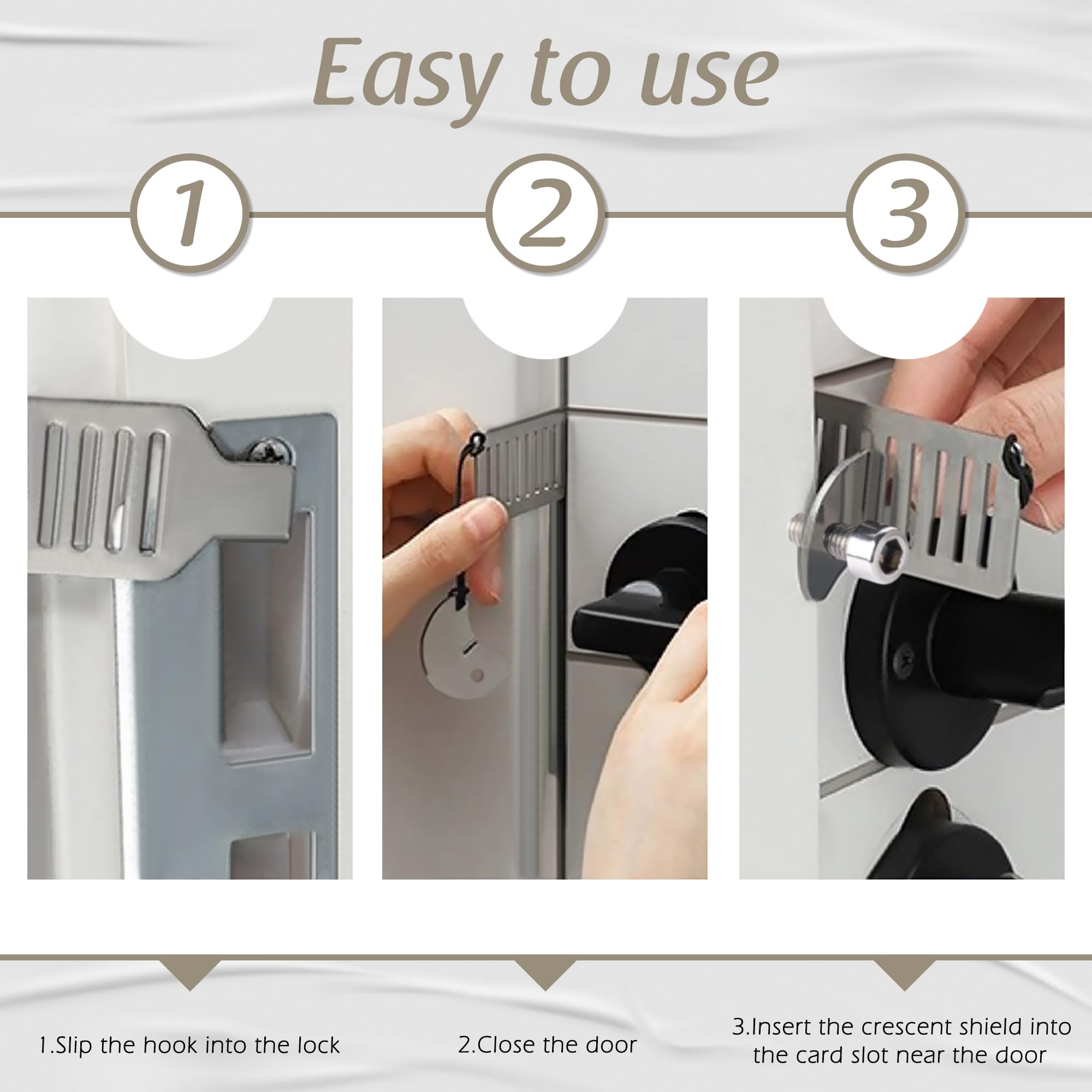 Easy to use

1

2

3

1.Slip the hook into the lock

2.Close the door

3.Insert the crescent shield into the card slot near the door