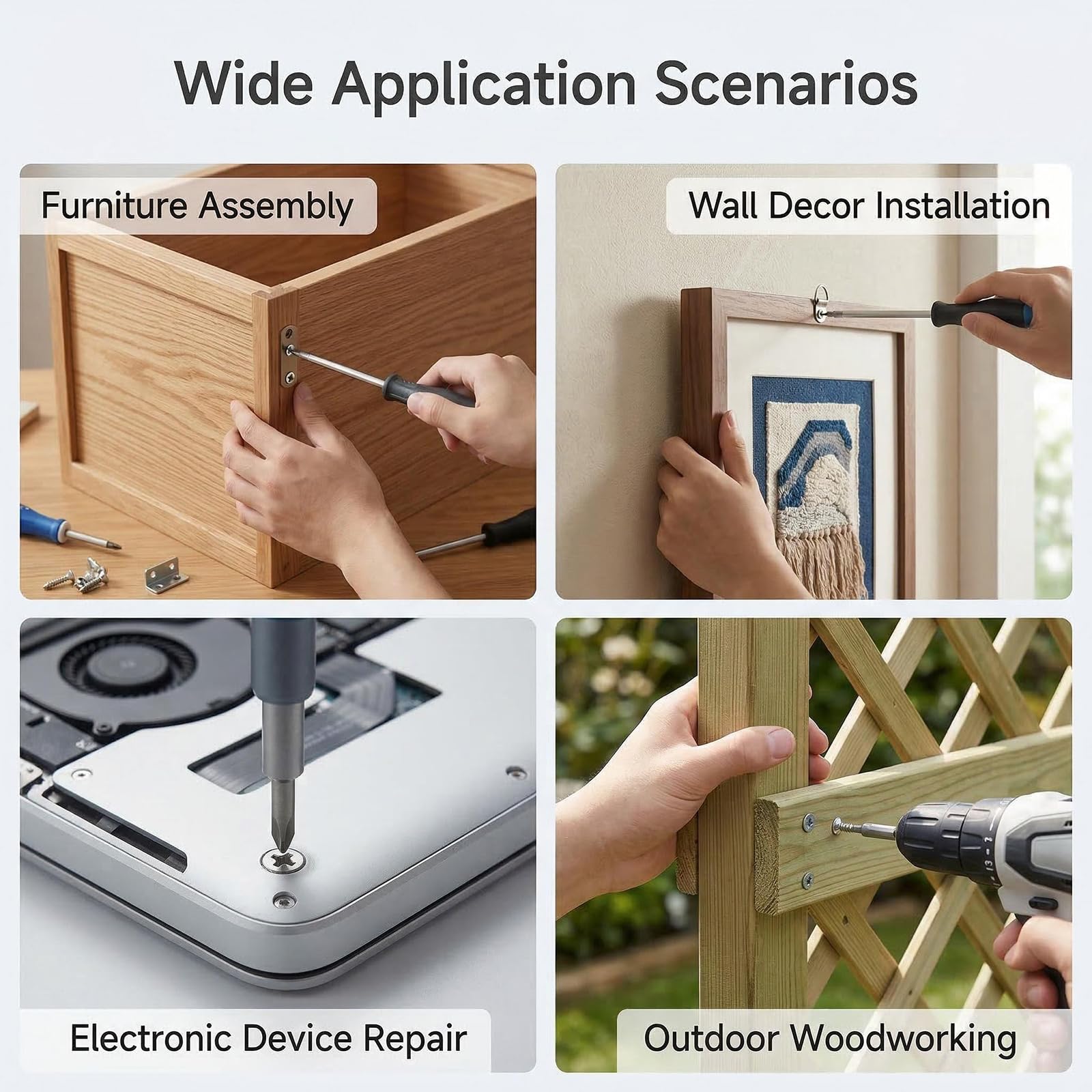 Wide Application Scenarios

Furniture Assembly

Wall Decor Installation

Electronic Device Repair

Outdoor Woodworking