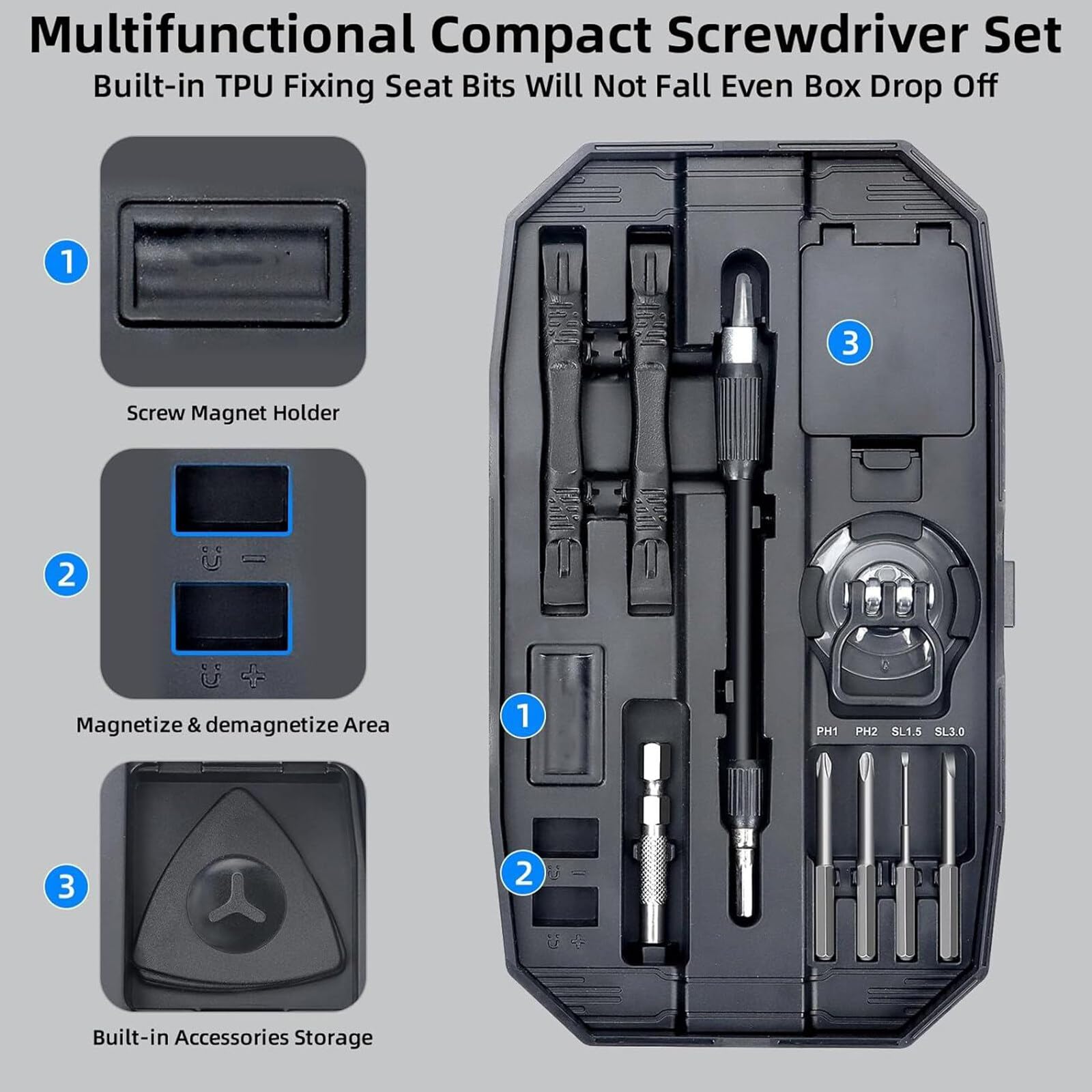 Multifunctional Compact Screwdriver Set

Built-in TPU Fixing Seat Bits Will Not Fall Even Box Drop Off

1

Screw Magnet Holder

2

Magnetize & demagnetize Area

3

Built-in Accessories Storage

3

1

2

PH1 PH2 SL1.5 SL3.0