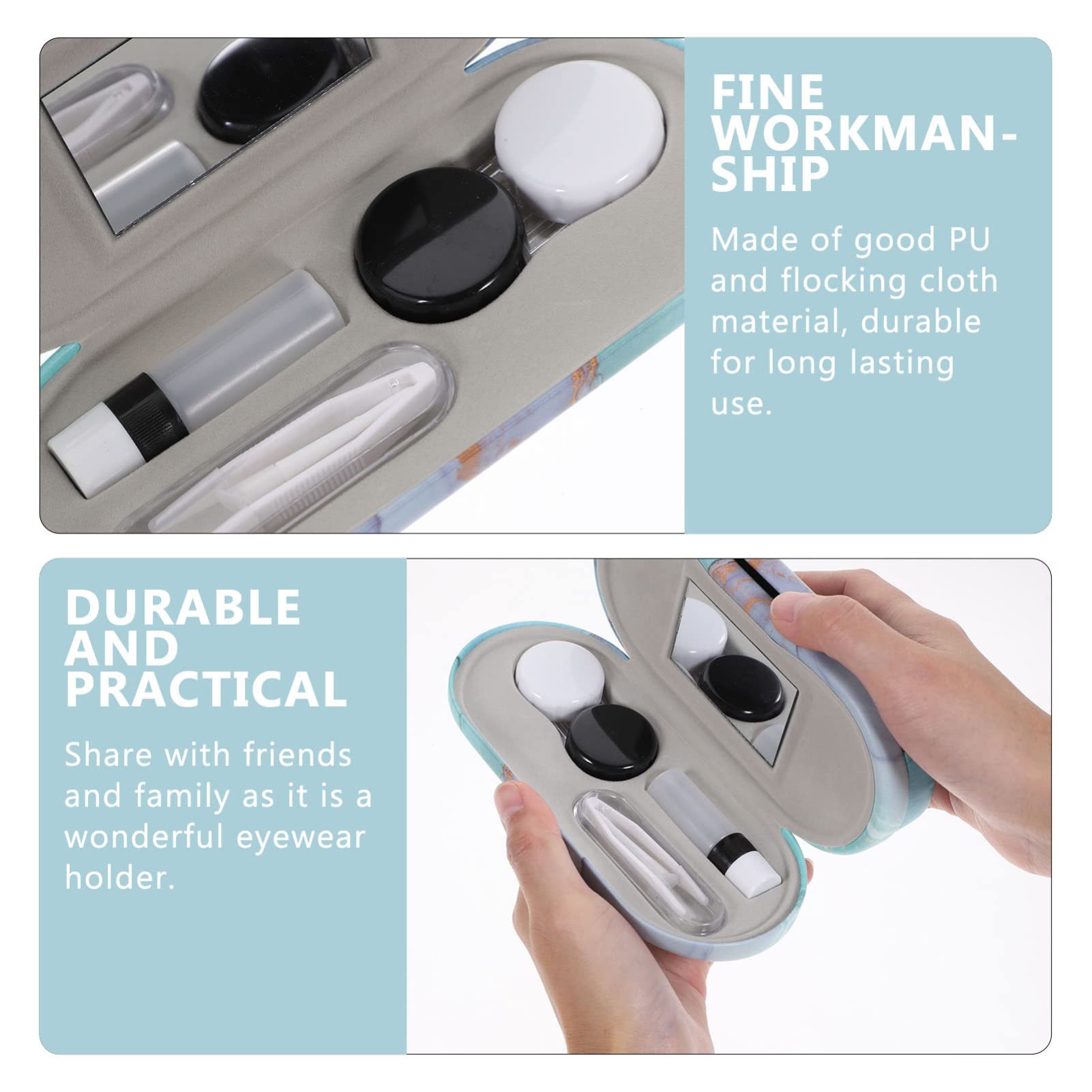 FINE WORKMANSHIP

Made of good PU and flocking cloth material, durable for long lasting use.

DURABLE AND PRACTICAL

Share with friends and family as it is a wonderful eyewear holder.