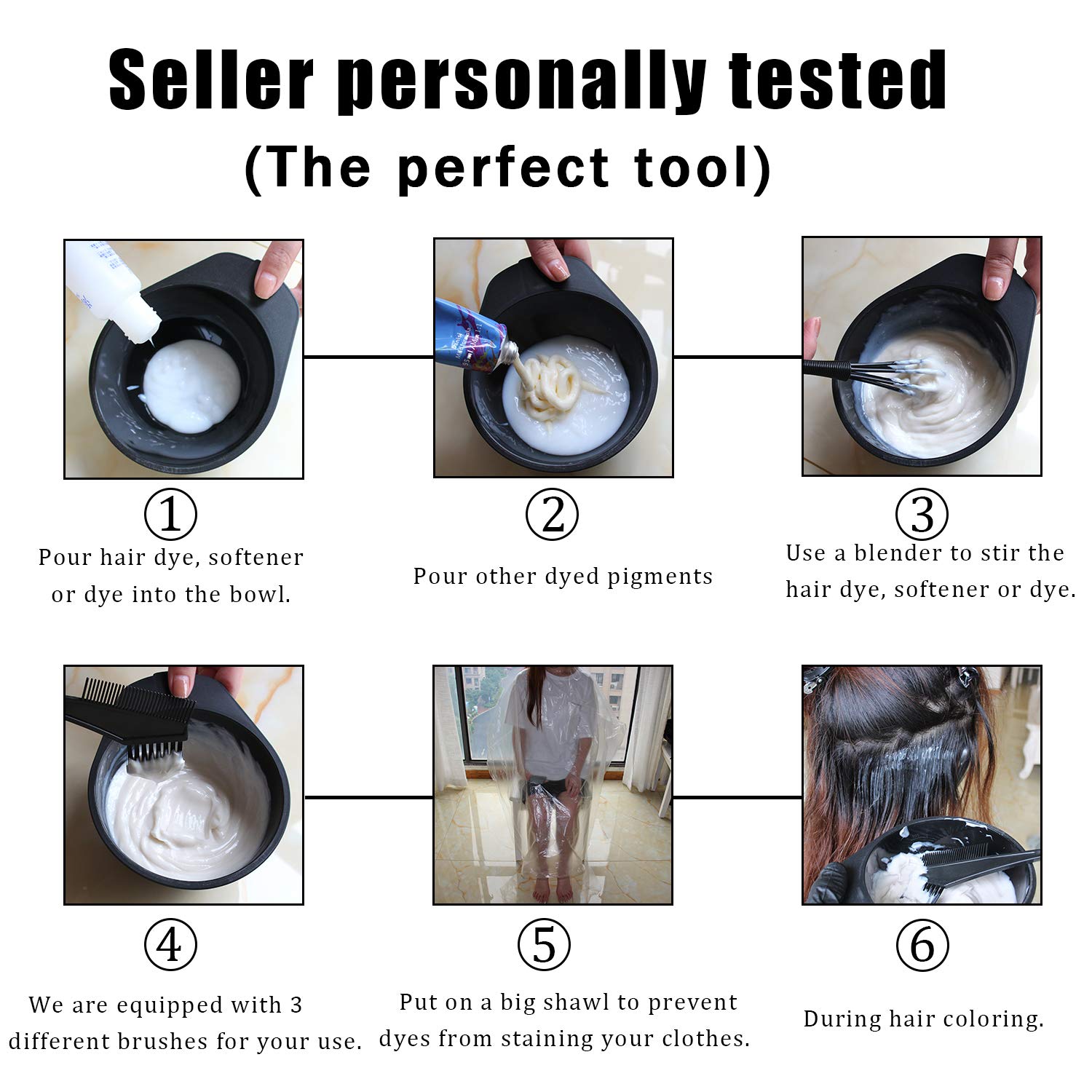 Seller personally tested

(The perfect tool)

①
Pour hair dye, softener or dye into the bowl.

②
Pour other dyed pigments

③
Use a blender to stir the hair dye, softener or dye.

④
We are equipped with 3 different brushes for your use.

⑤
Put on a big shawl to prevent dyes from staining your clothes.

⑥
During hair coloring.