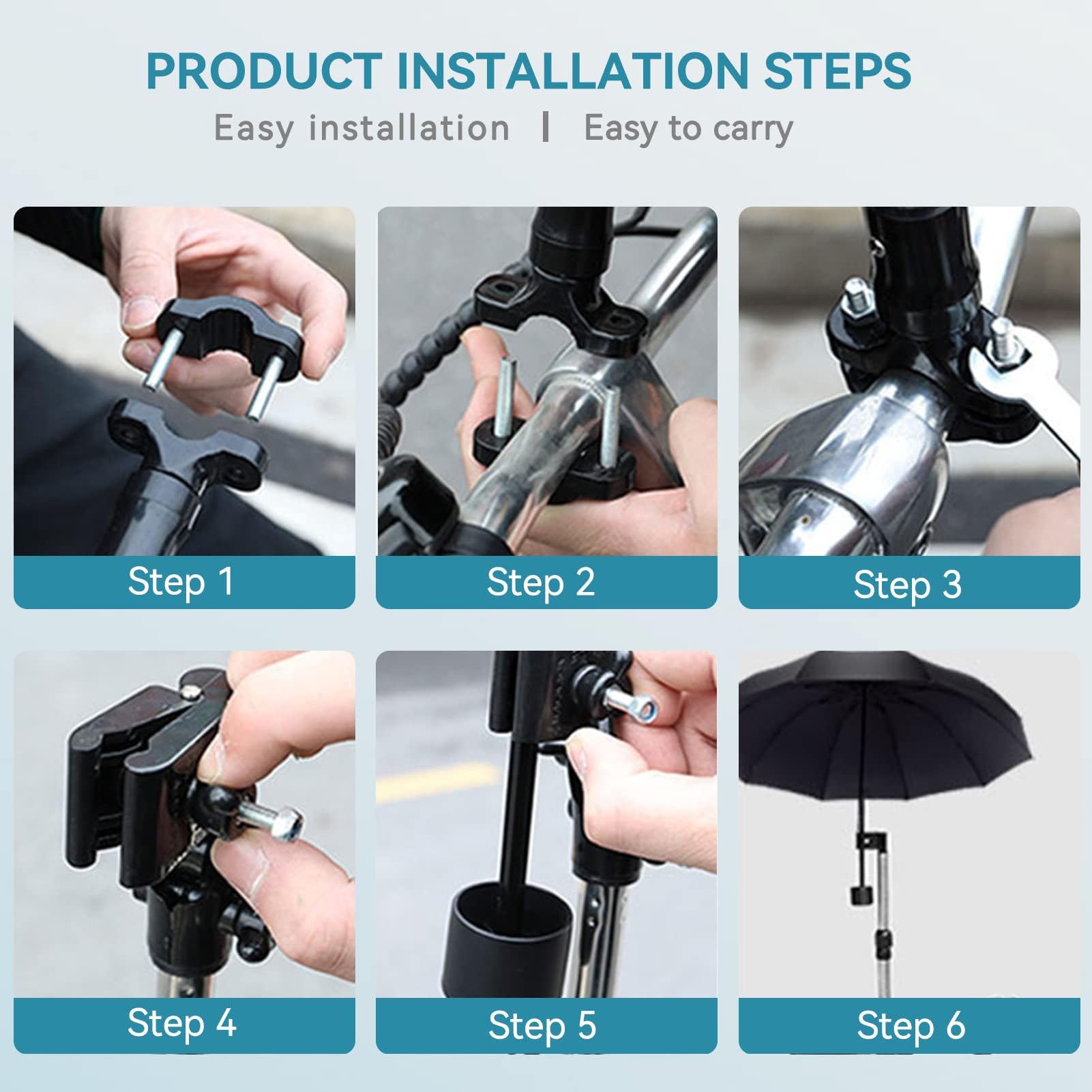 PRODUCT INSTALLATION STEPS

Easy installation | Easy to carry

Step 1

Step 2

Step 3

Step 4

Step 5

Step 6