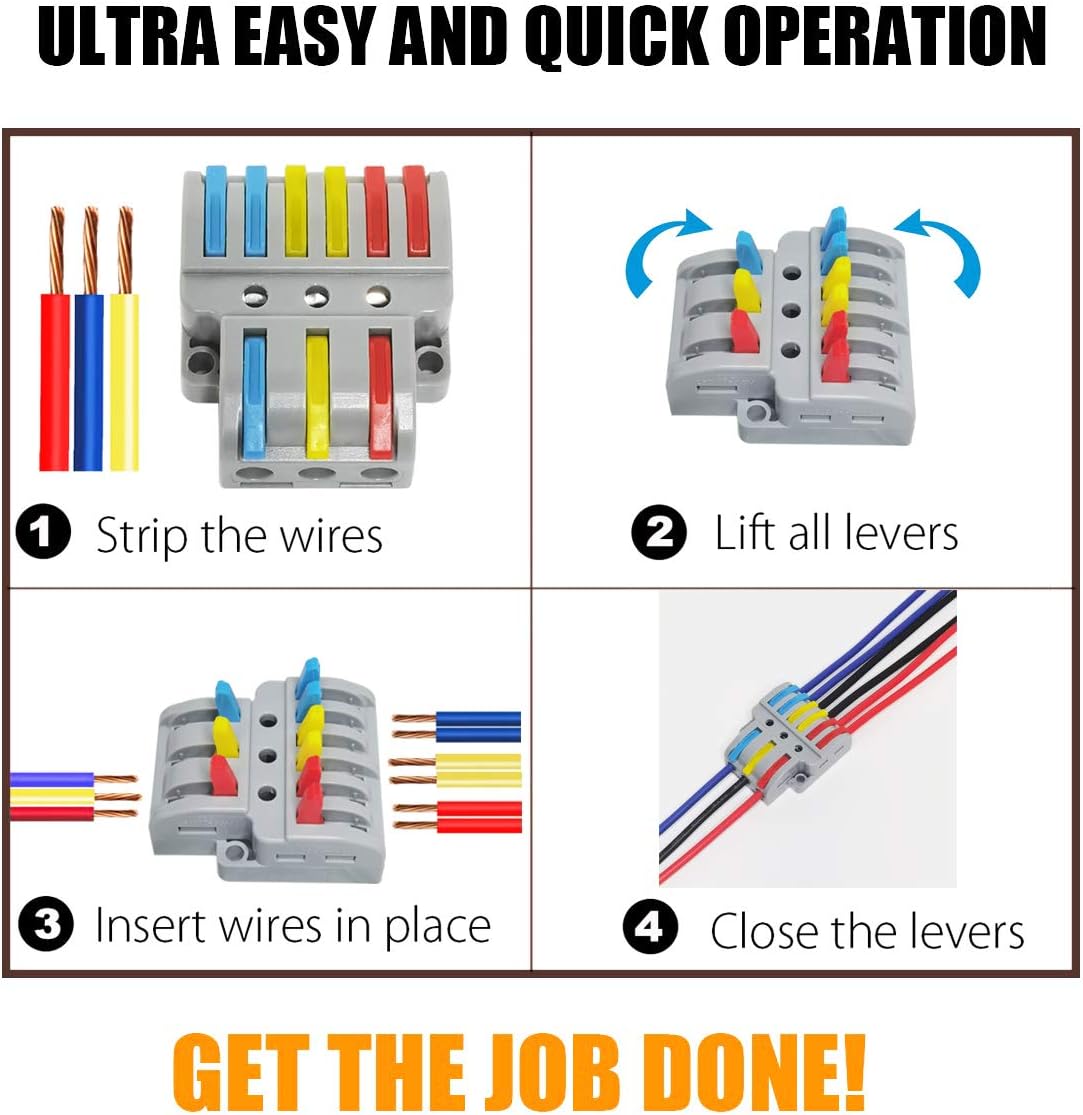 ULTRA EASY AND QUICK OPERATION

1 Strip the wires

2 Lift all levers

3 Insert wires in place

4 Close the levers

GET THE JOB DONE!