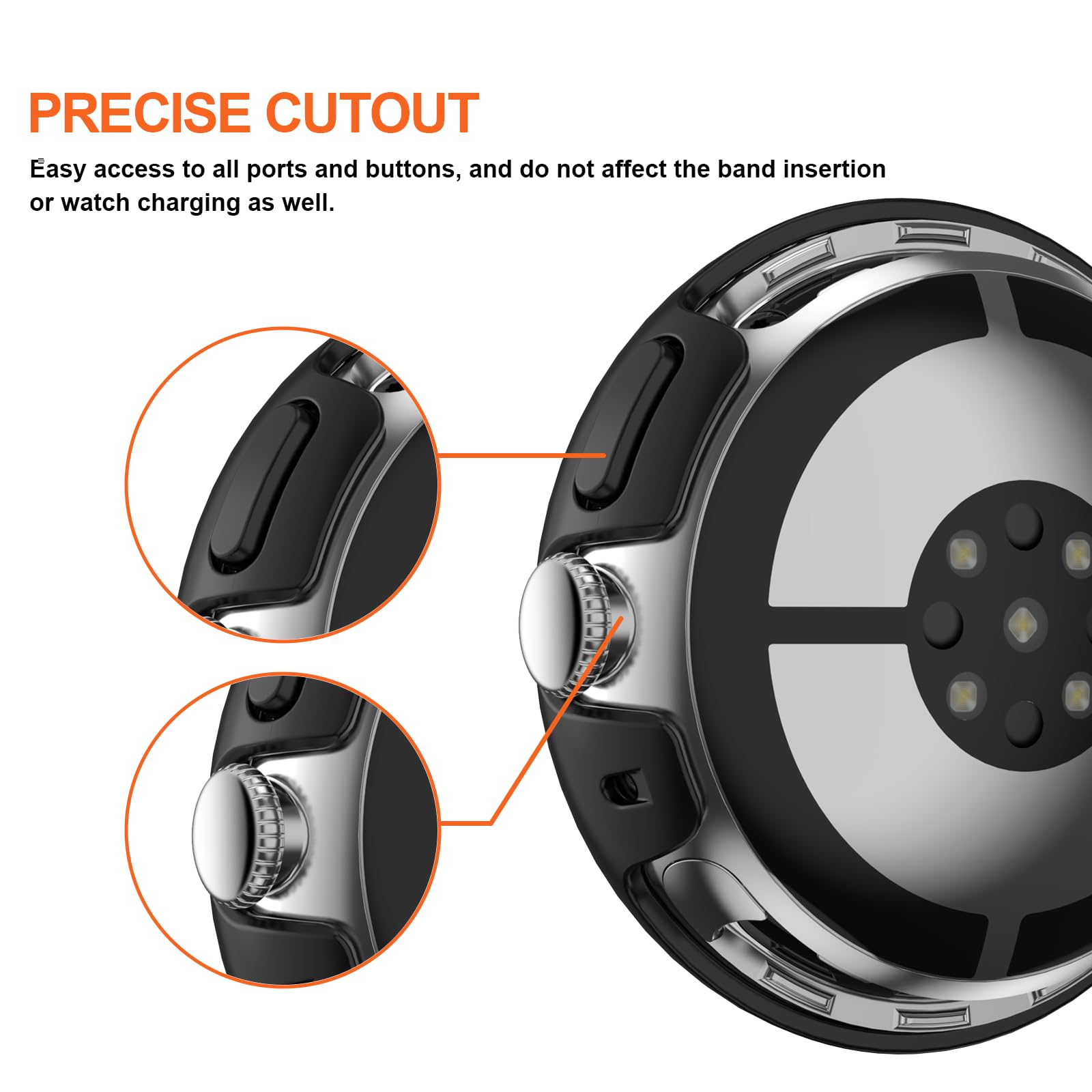 PRECISE CUTOUT

Easy access to all ports and buttons, and do not affect the band insertion or watch charging as well.