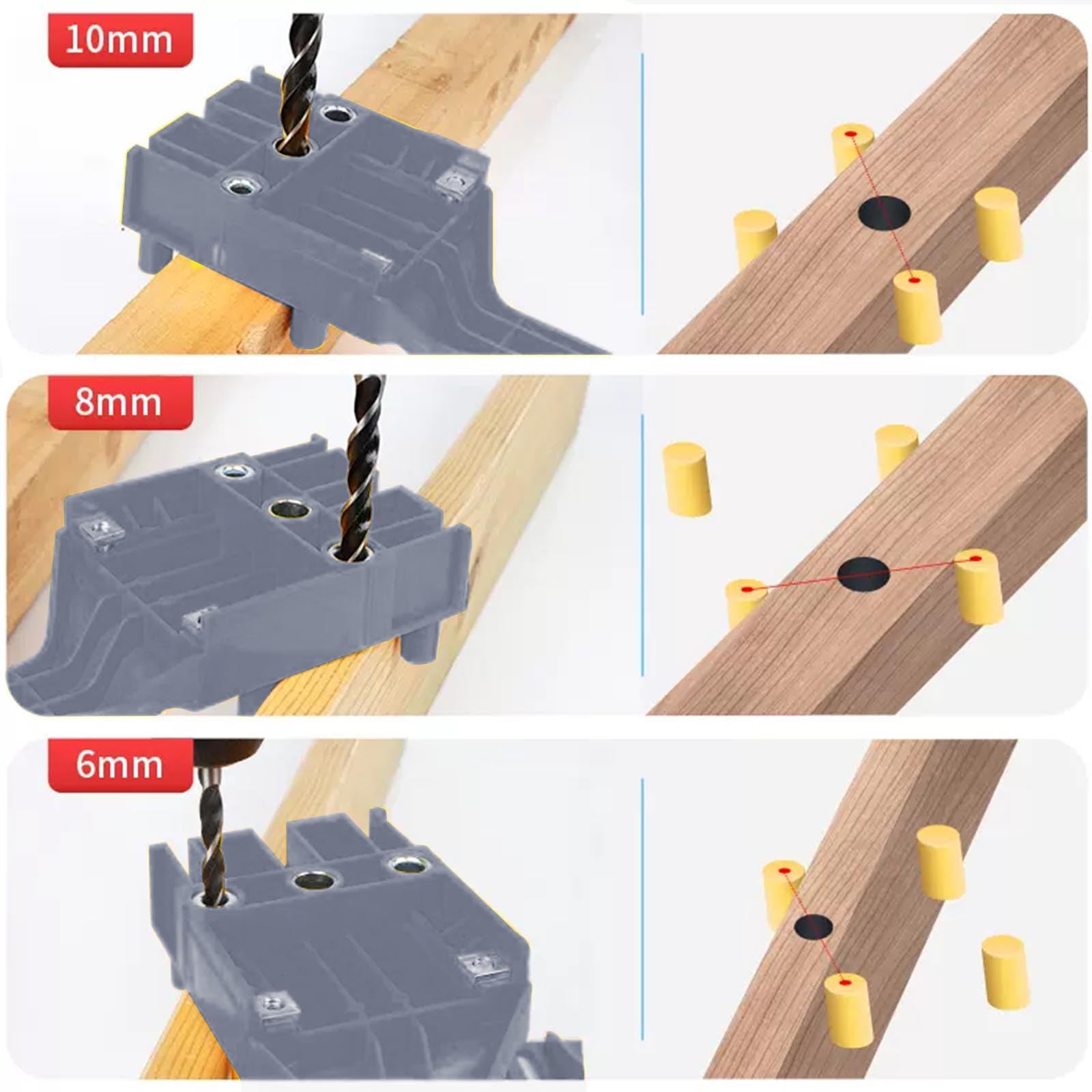 10mm

8mm

6mm