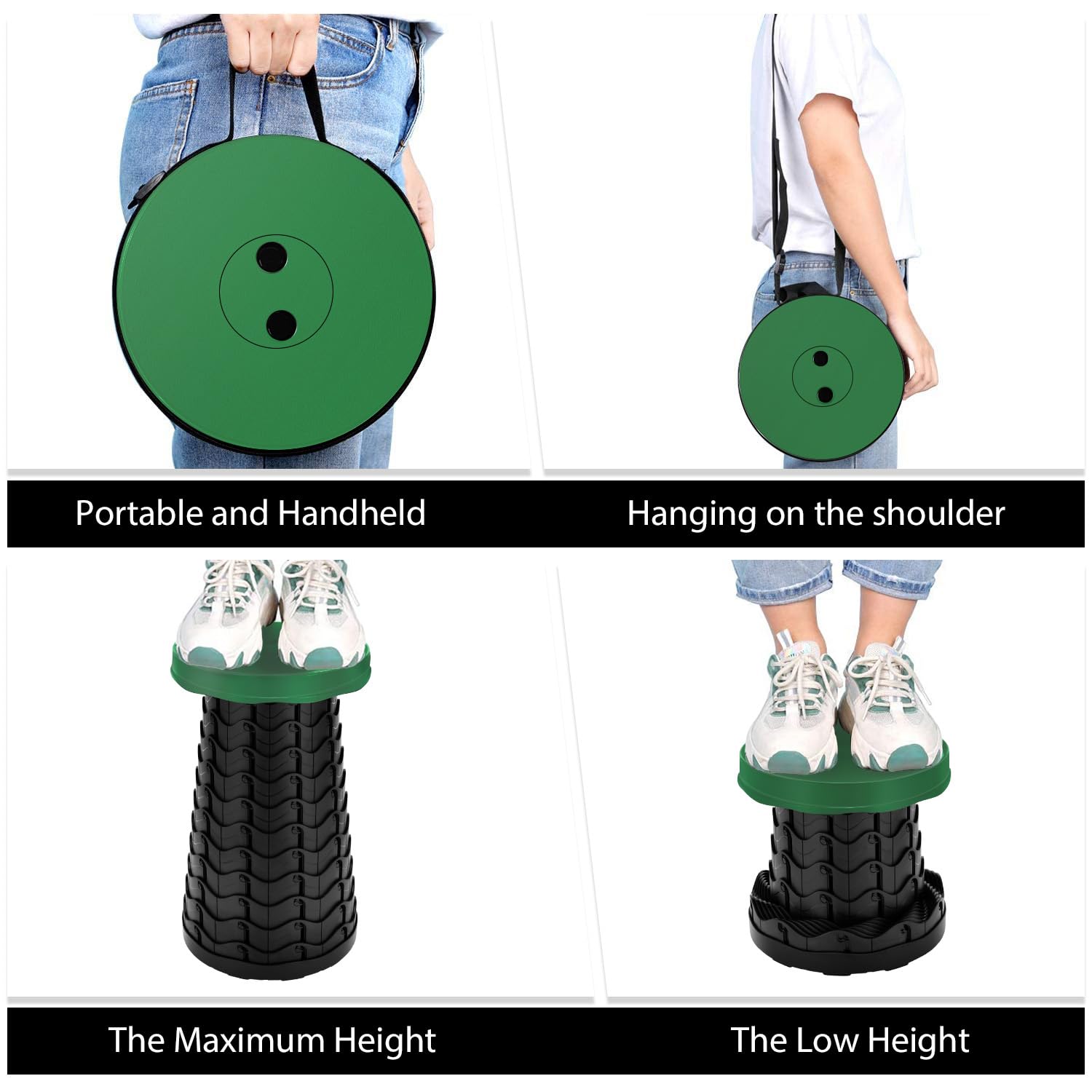 Portable and Handheld

Hanging on the shoulder

The Maximum Height

The Low Height