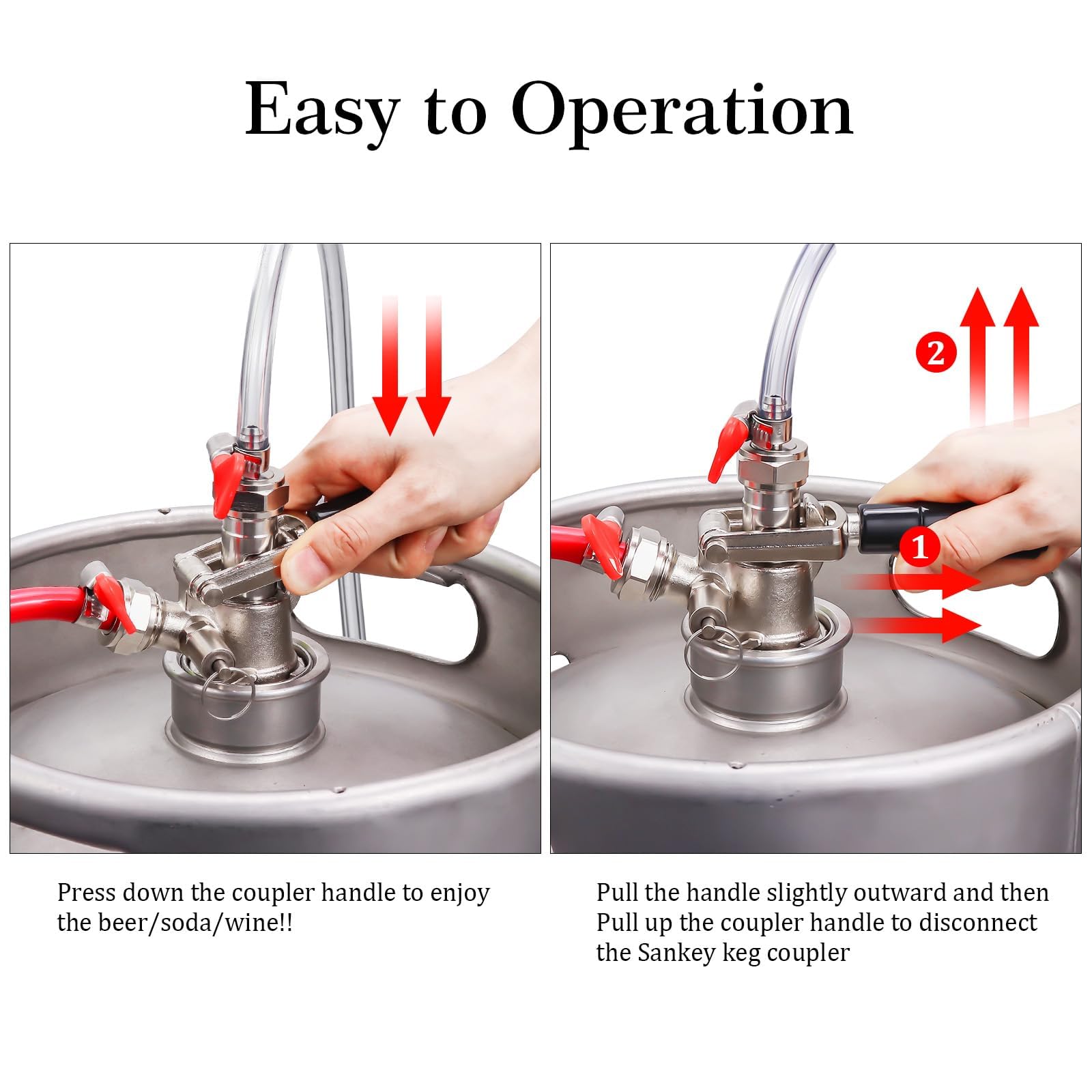 Easy to Operation

2

1

Press down the coupler handle to enjoy the beer/soda/wine!!

Pull the handle slightly outward and then Pull up the coupler handle to disconnect the Sankey keg coupler