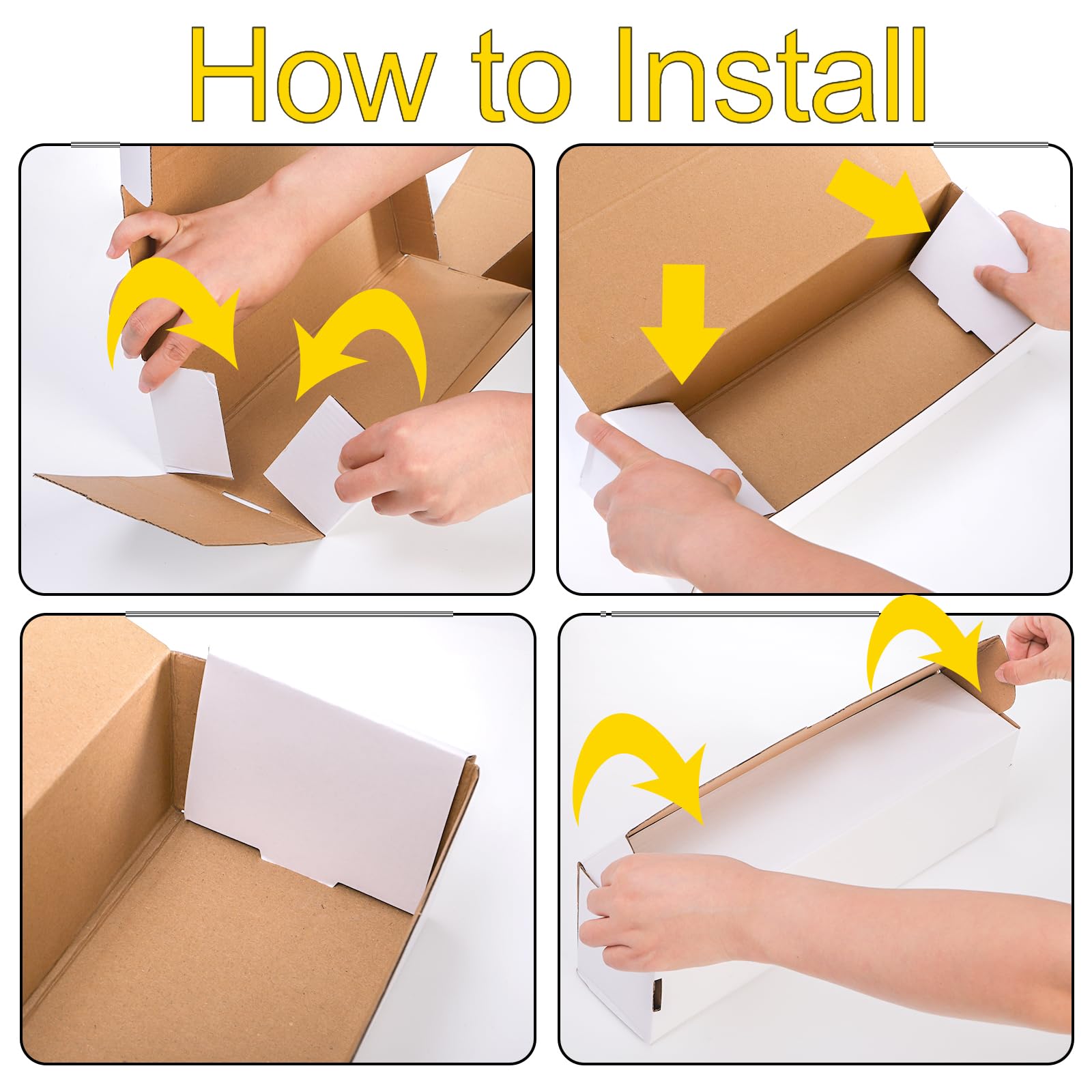 How to Install