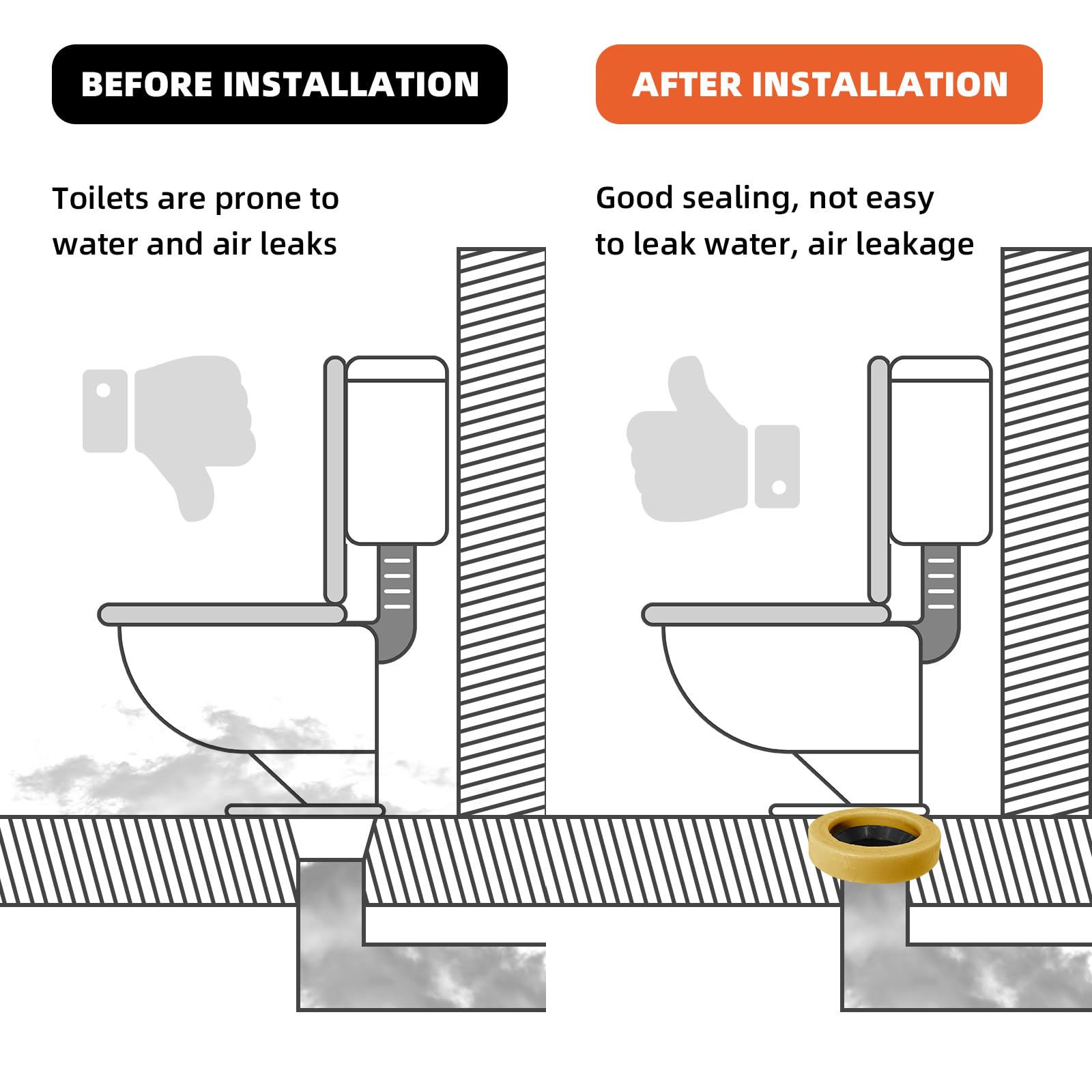 BEFORE INSTALLATION

Toilets are prone to water and air leaks

AFTER INSTALLATION

Good sealing, not easy to leak water, air leakage