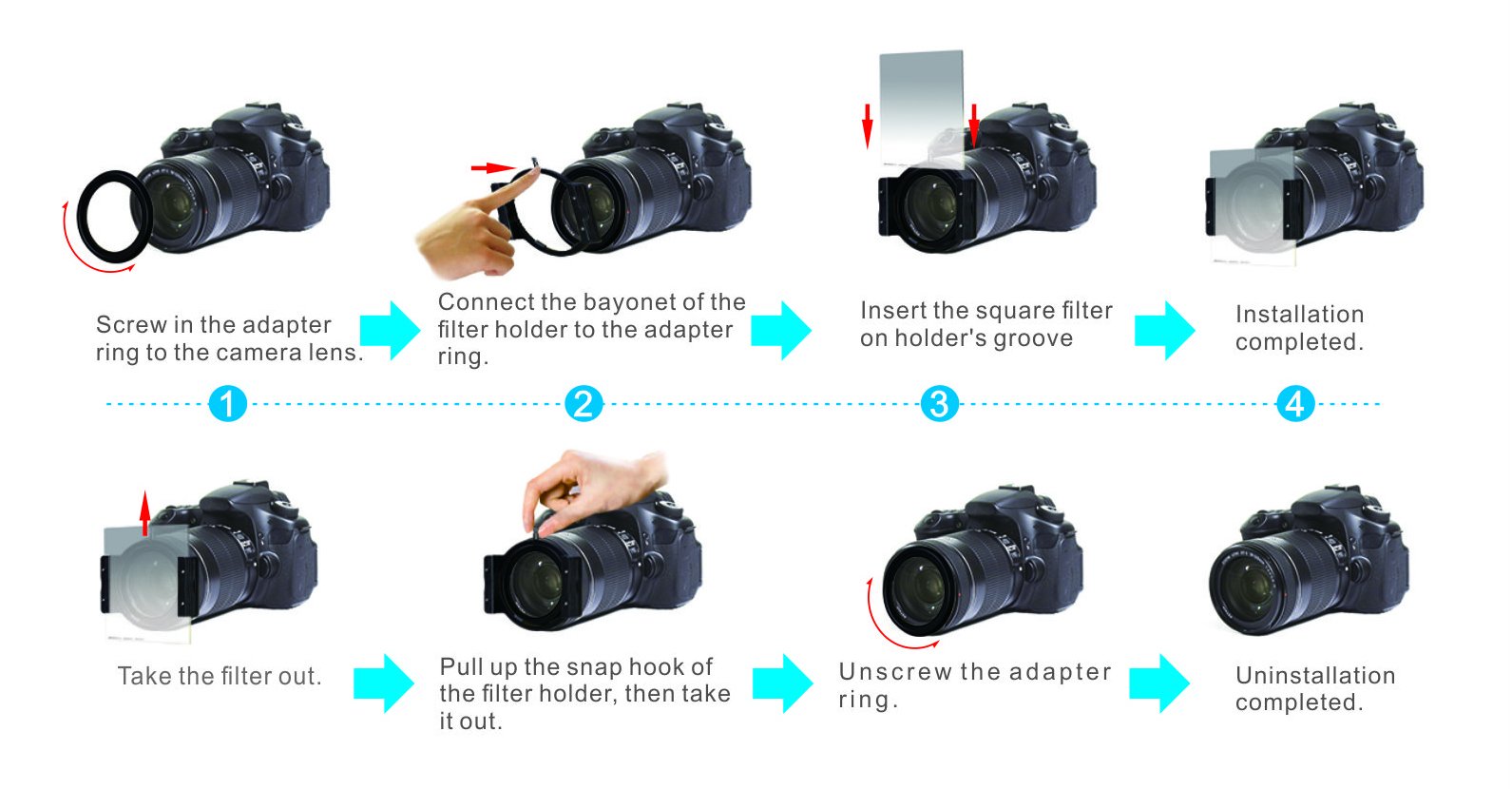 Screw in the adapter ring to the camera lens.

Connect the bayonet of the filter holder to the adapter ring.

Insert the square filter on holder's groove

Installation completed.

1

2

3

4

Take the filter out.

Pull up the snap hook of the filter holder, then take it out.

Unscrew the adapter ring.

Uninstallation completed.