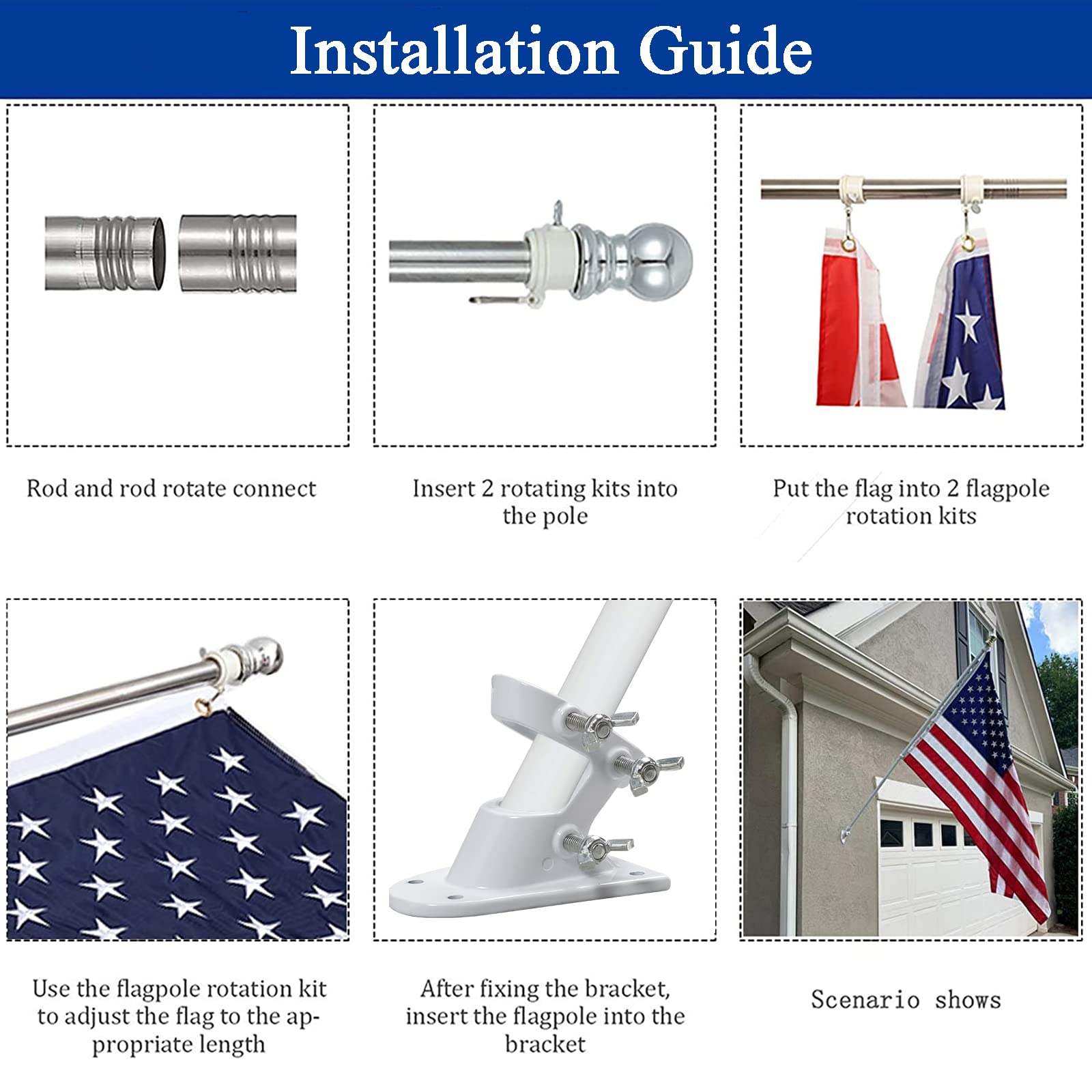 Installation Guide

Rod and rod rotate connect

Insert 2 rotating kits into the pole

Put the flag into 2 flagpole rotation kits

Use the flagpole rotation kit to adjust the flag to the appropriate length

After fixing the bracket, insert the flagpole into the bracket

Scenario shows