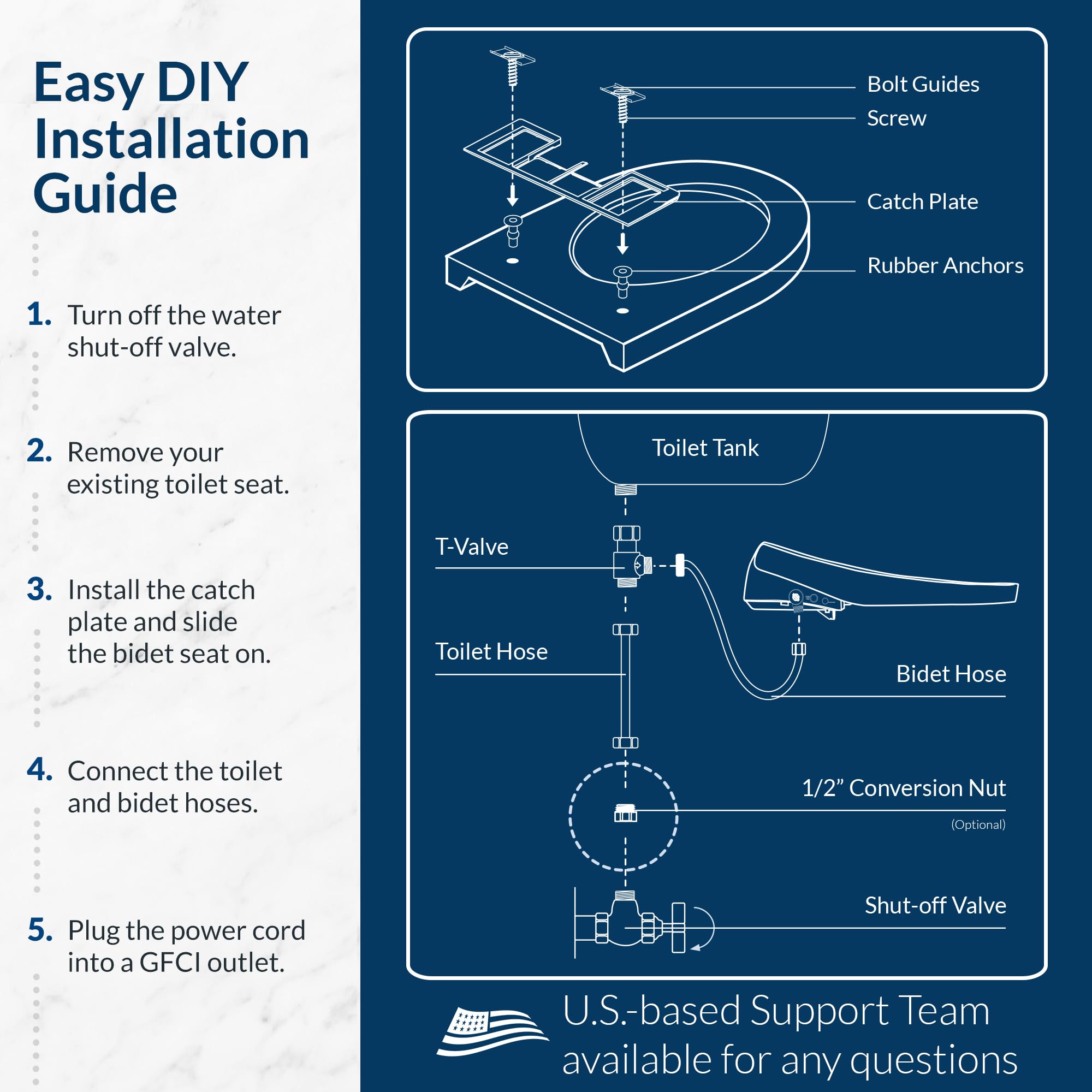 Easy DIY Installation Guide

1. Turn off the water shut-off valve.

2. Remove your existing toilet seat.

3. Install the catch plate and slide the bidet seat on.

4. Connect the toilet and bidet hoses.

5. Plug the power cord into a GFCI outlet.

Bolt Guides

Screw

Catch Plate

Rubber Anchors

Toilet Tank

T-Valve

Toilet Hose

Bidet Hose

1/2” Conversion Nut
(Optional)

Shut-off Valve

U.S.-based Support Team available for any questions