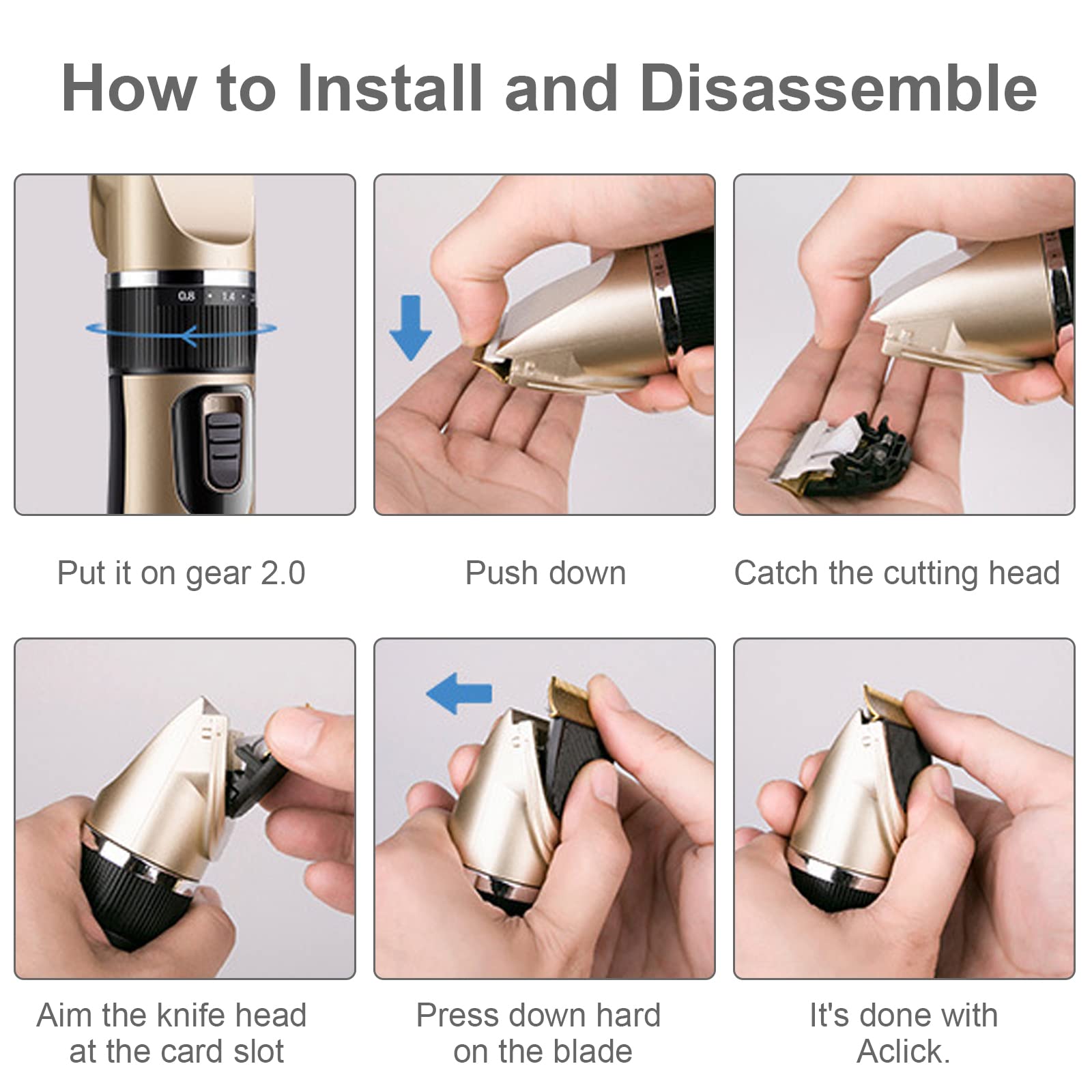 How to Install and Disassemble

0.8 1.4

Put it on gear 2.0

Push down

Catch the cutting head

Aim the knife head at the card slot

Press down hard on the blade

It's done with Aclick.