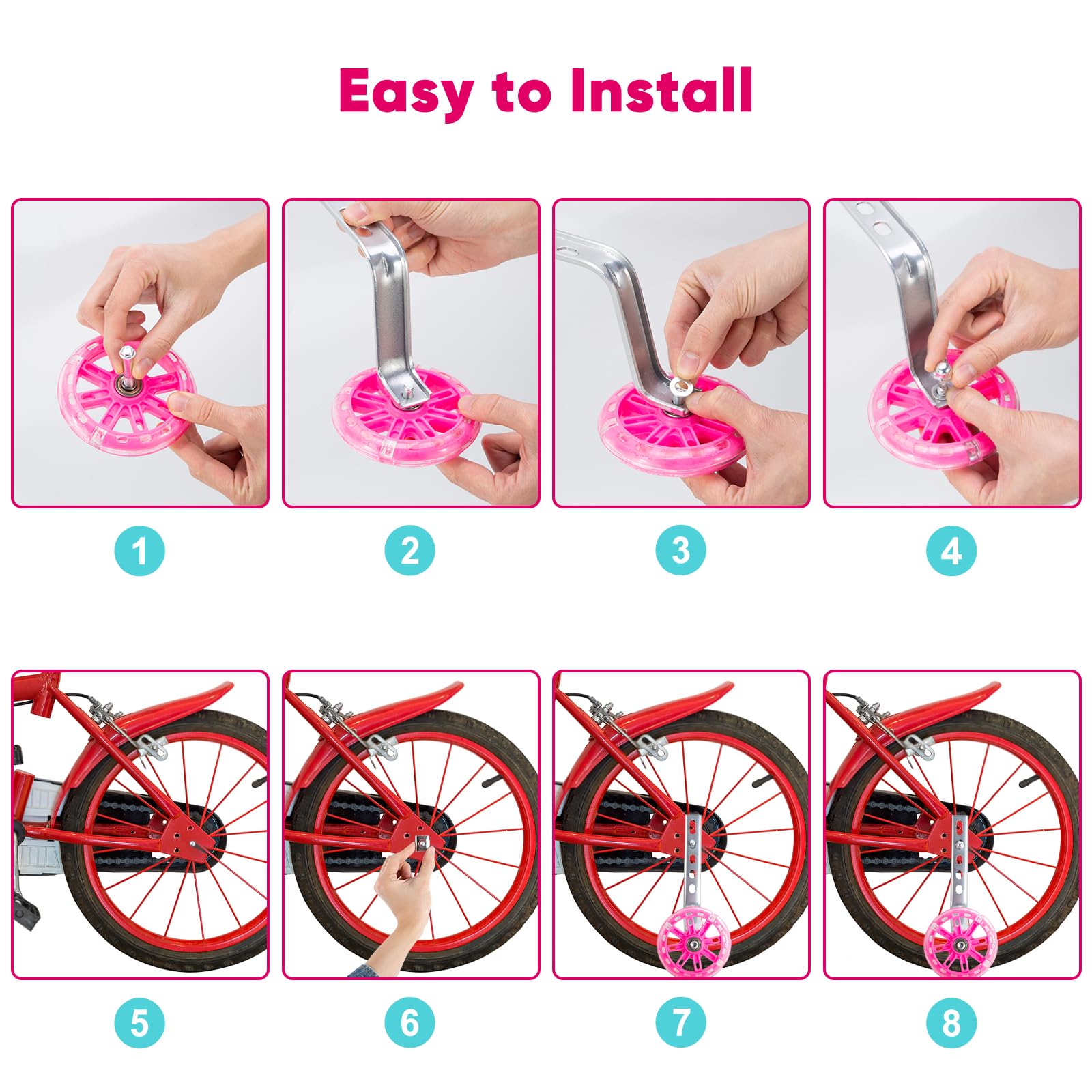 Easy to Install

1

2

3

4

5

6

7

8