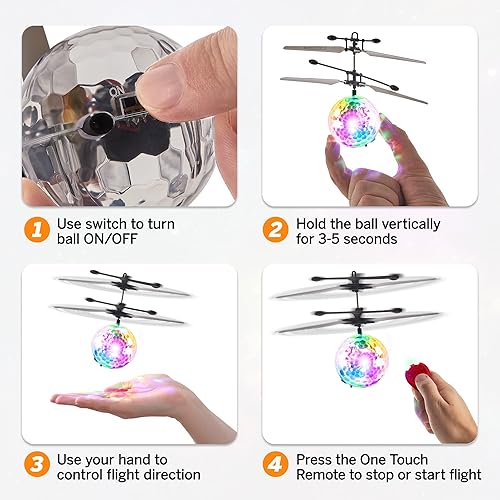 ON

1 Use switch to turn ball ON/OFF

2 Hold the ball vertically for 3-5 seconds

3 Use your hand to control flight direction

4 Press the One Touch Remote to stop or start flight