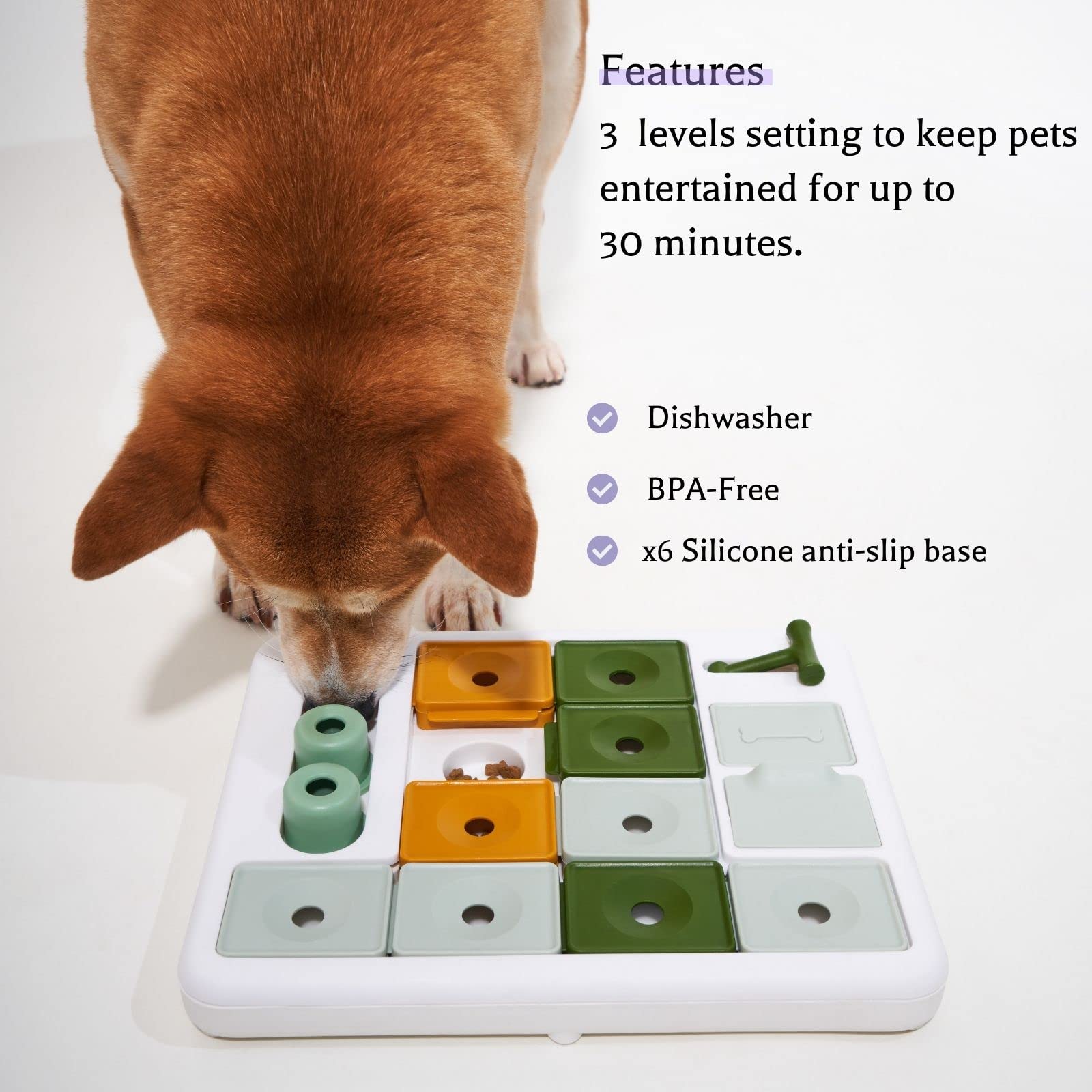 Features

3 levels setting to keep pets entertained for up to 30 minutes.

Dishwasher

BPA-Free

x6 Silicone anti-slip base