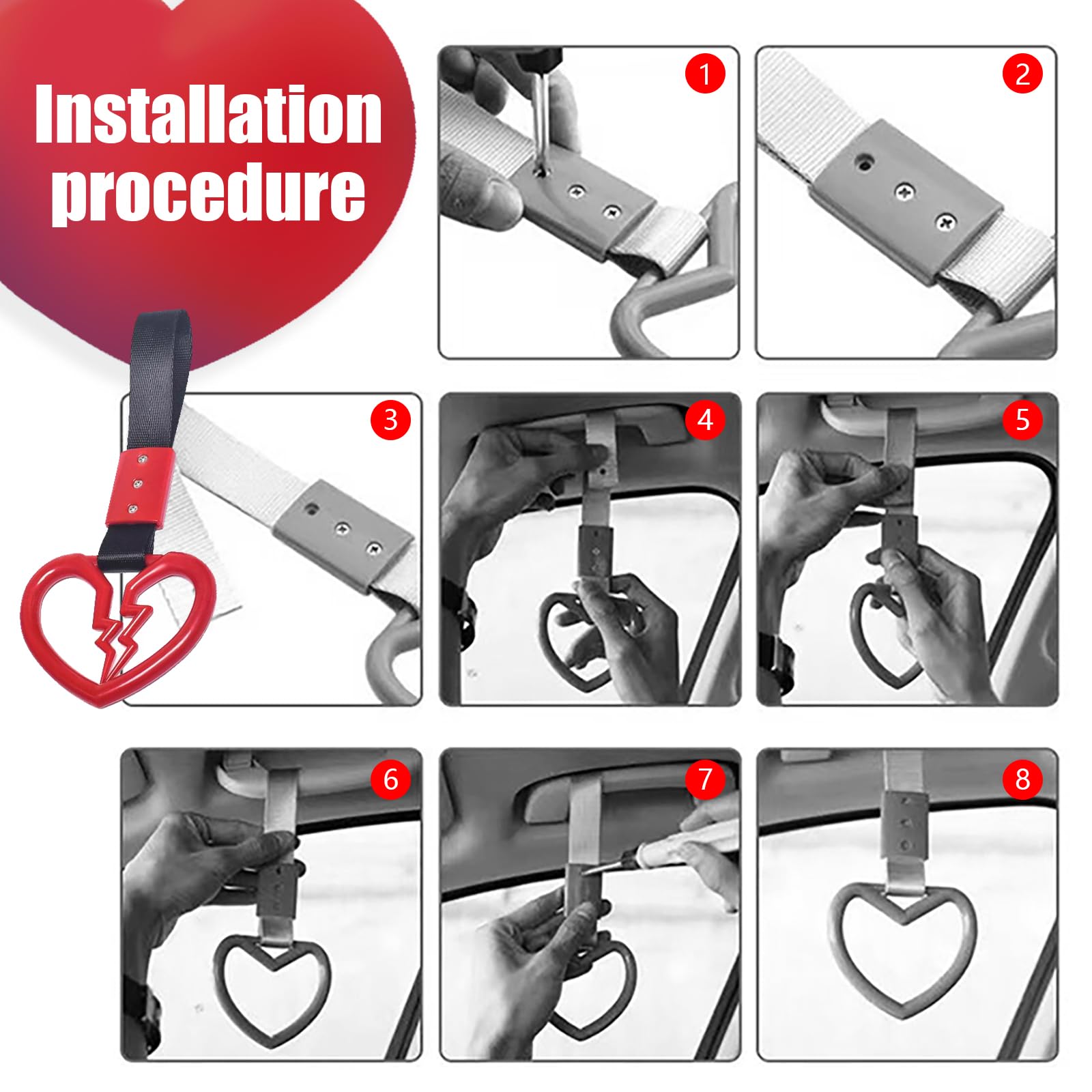 Installation procedure

1

2

3

4

5

6

7

8