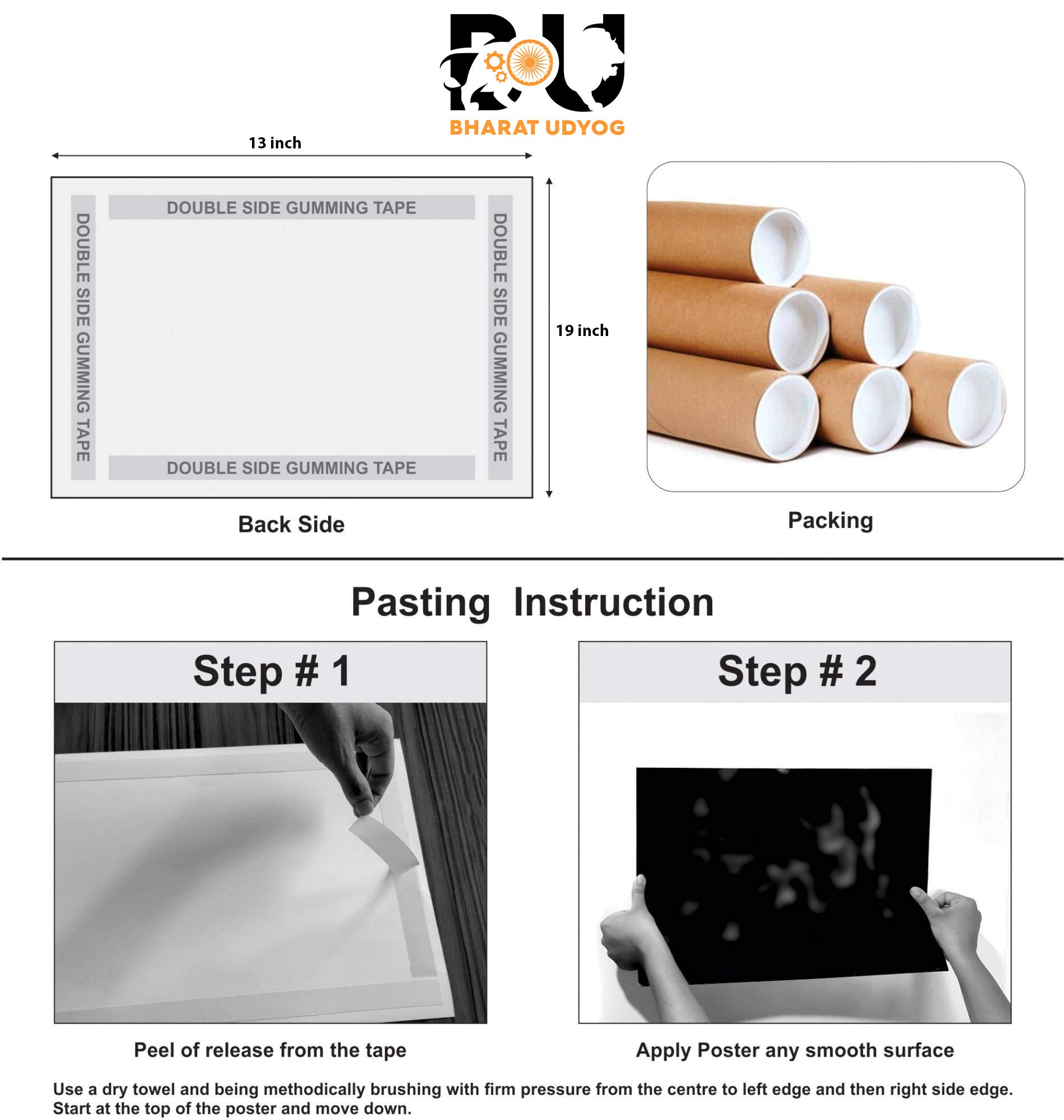 BU
BHARAT UDYOG

13 inch

DOUBLE SIDE GUMMING TAPE
DOUBLE SIDE GUMMING TAPE
DOUBLE SIDE GUMMING TAPE
DOUBLE SIDE GUMMING TAPE

19 inch

Back Side

Packing

Pasting Instruction

Step # 1

Step # 2

Peel of release from the tape

Apply Poster any smooth surface

Use a dry towel and being methodically brushing with firm pressure from the centre to left edge and then right side edge. Start at the top of the poster and move down.